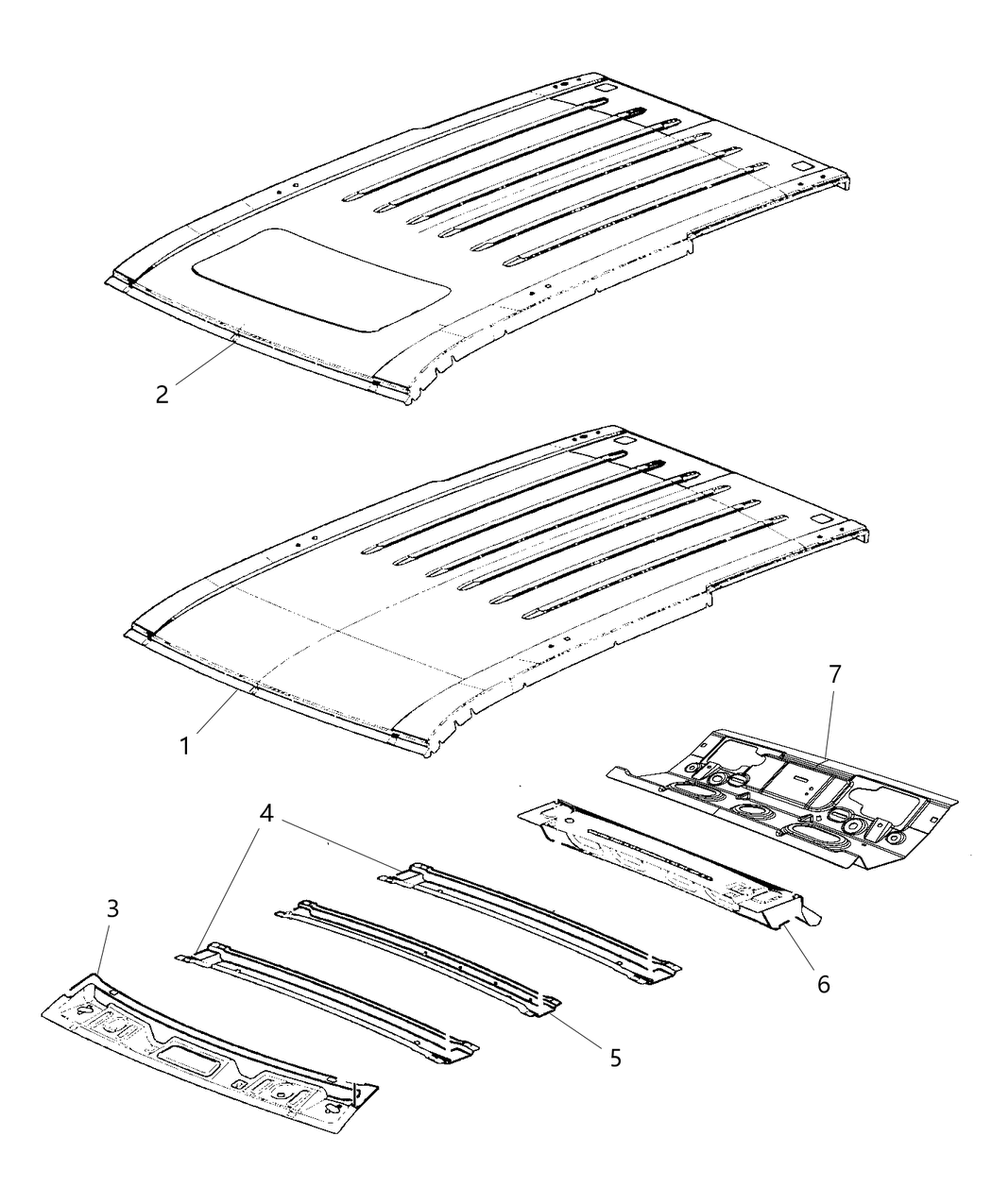 2
1
7
4
3
6
5