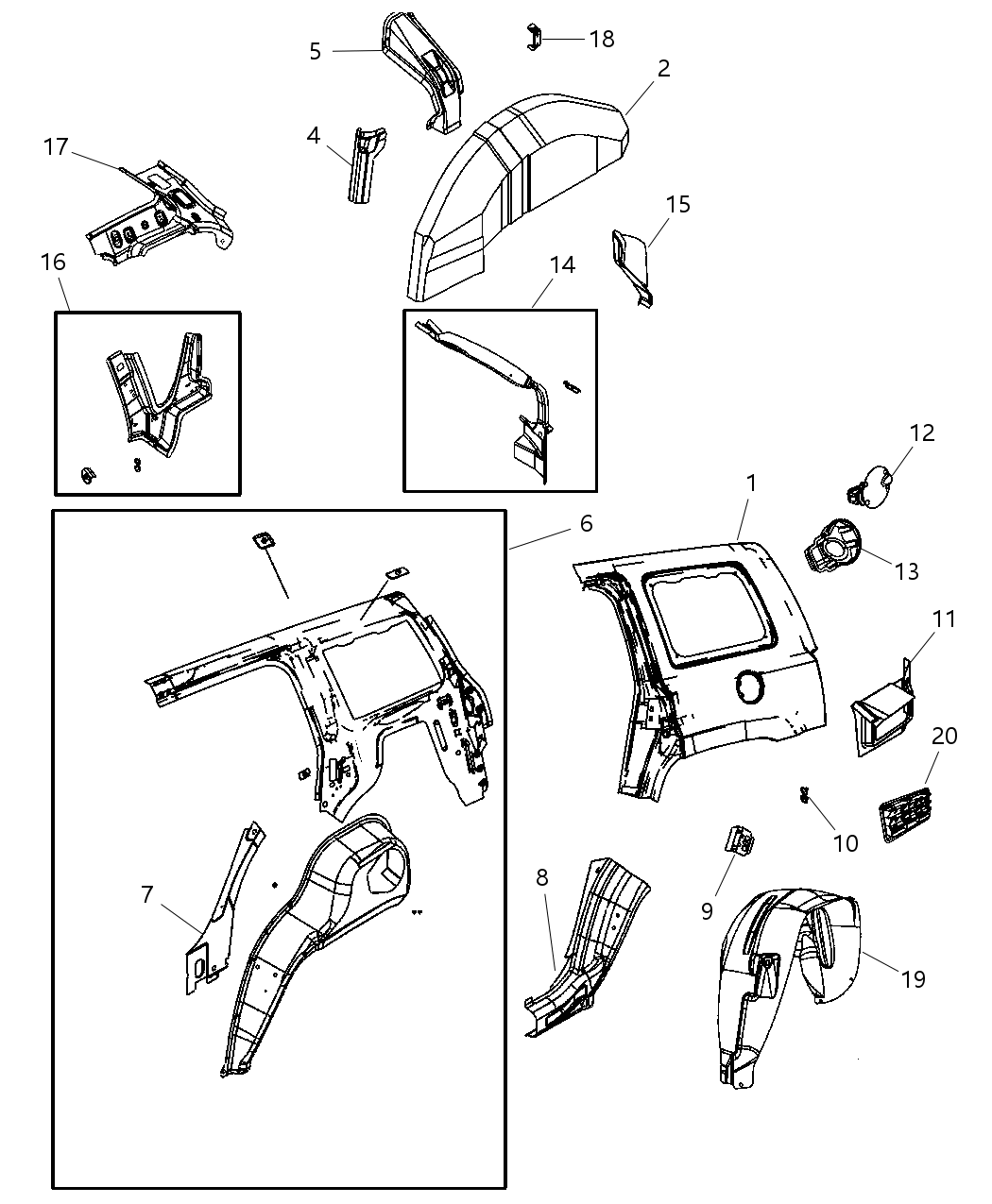 5
18
2
17
4
15
16
14
12
1
6
13
11
20
10
7
8
9
19