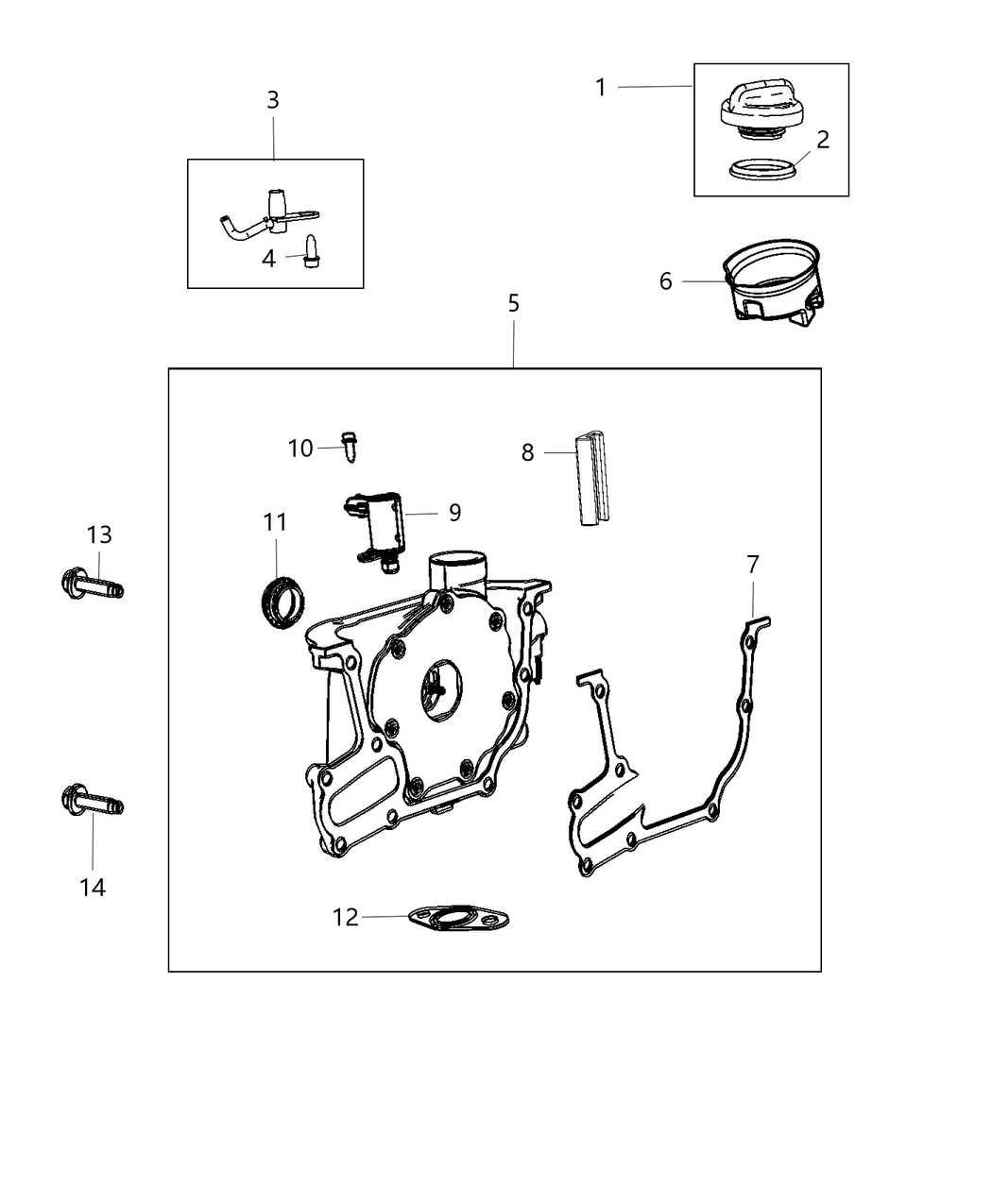 3
1
2
4
6
5
10
8
9
11
13
7
14
12