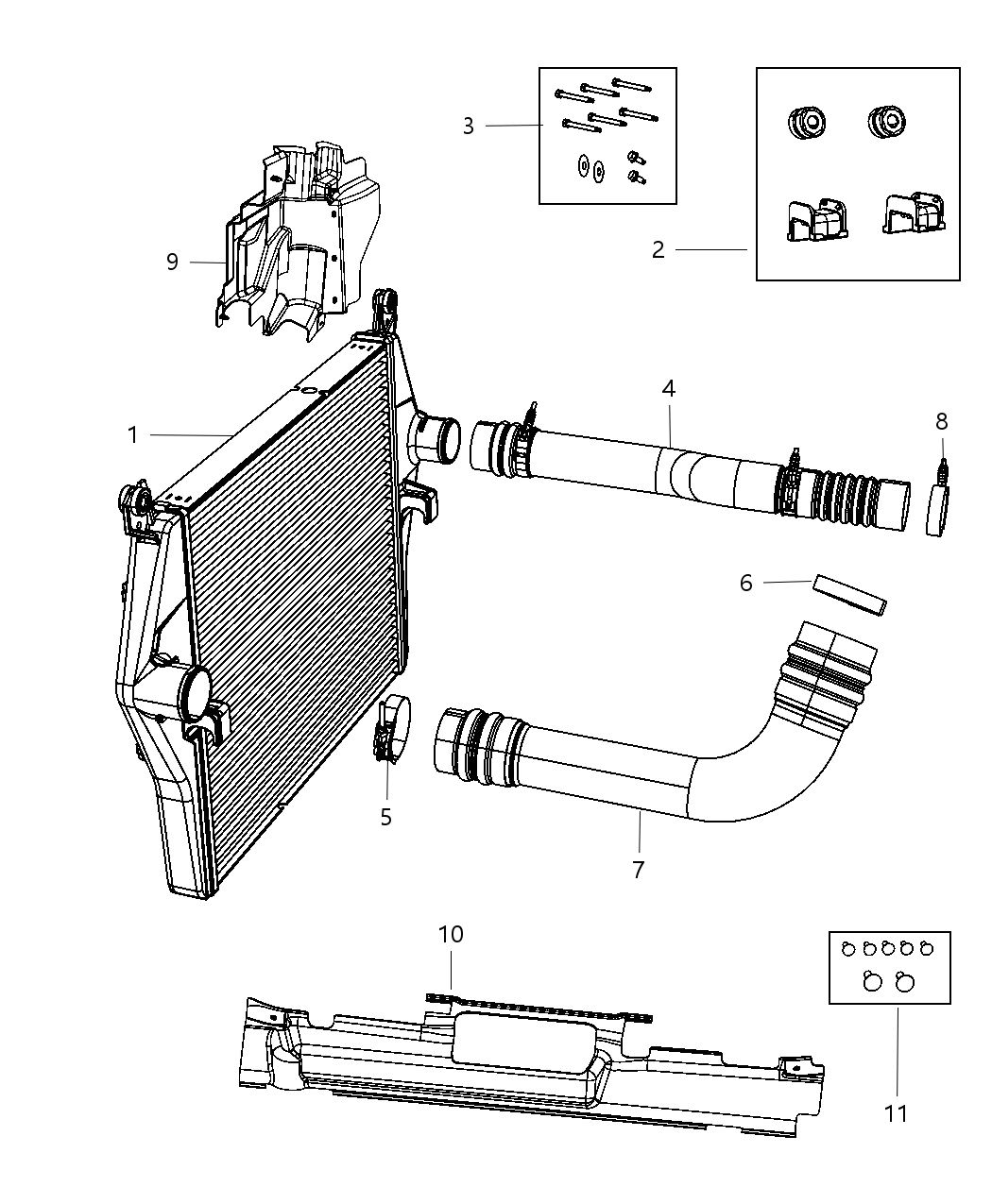 3
2
9
1
4
8
6
5
7
10
11