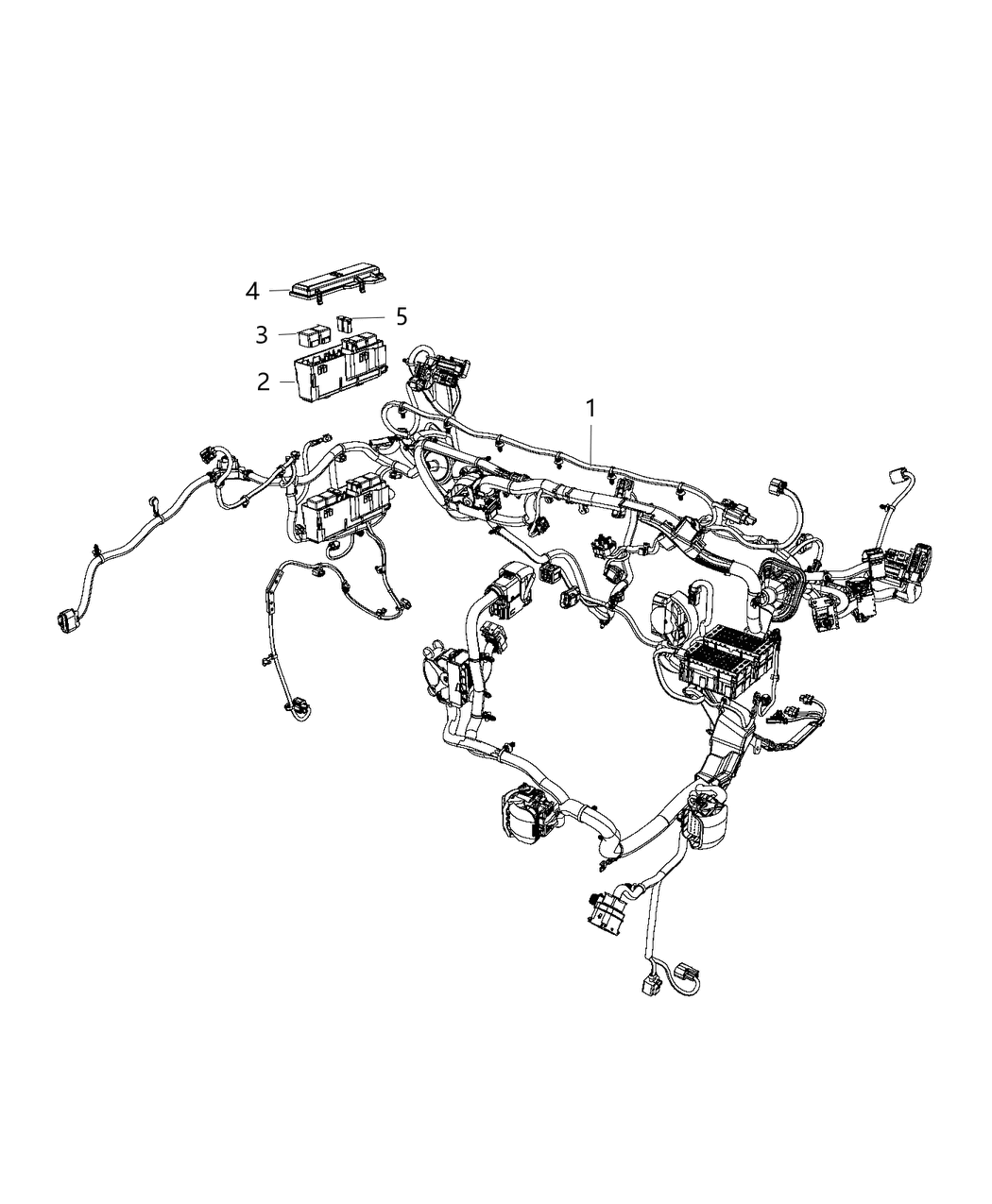 4
5
3
2
1