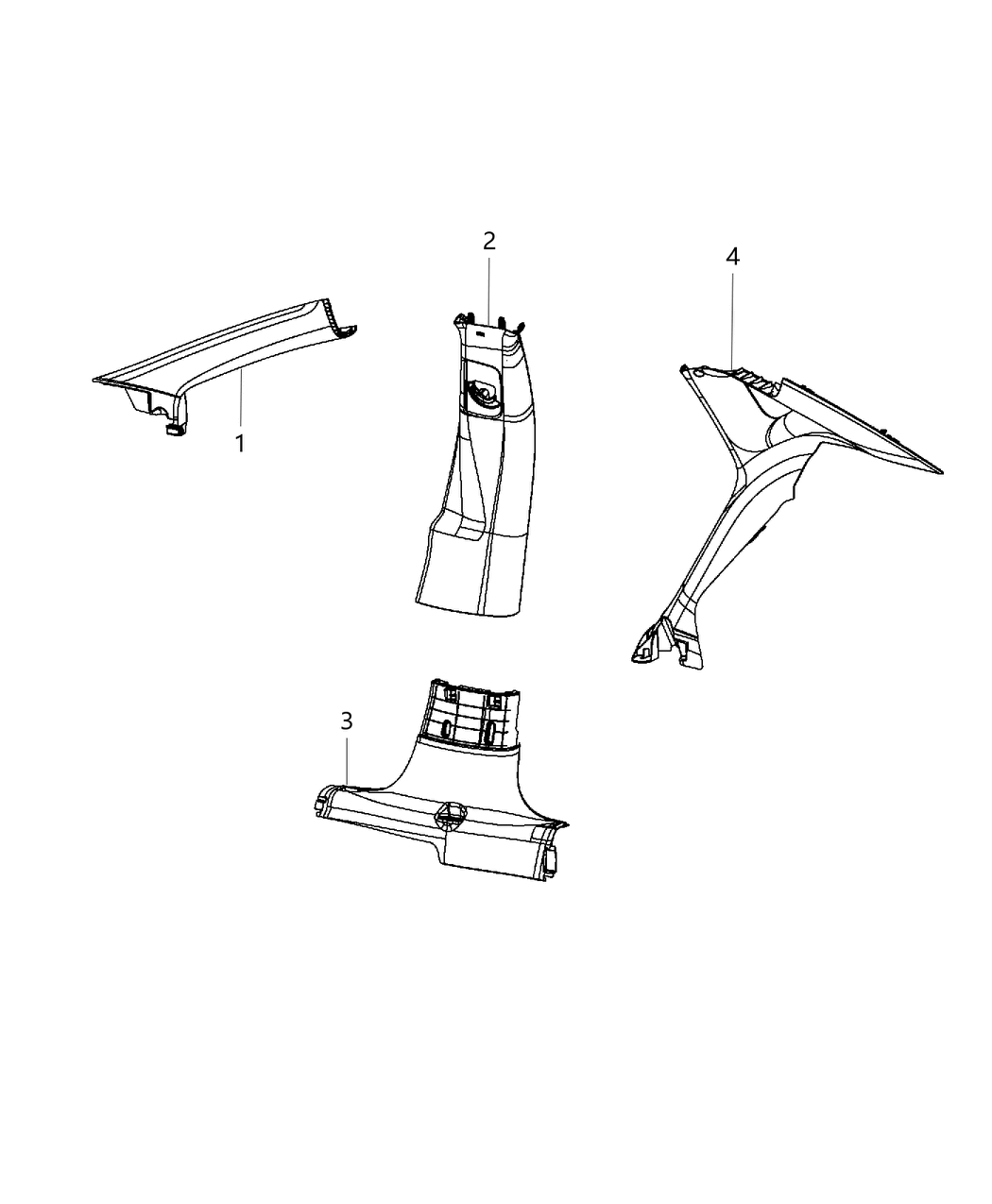 2

4

1

3