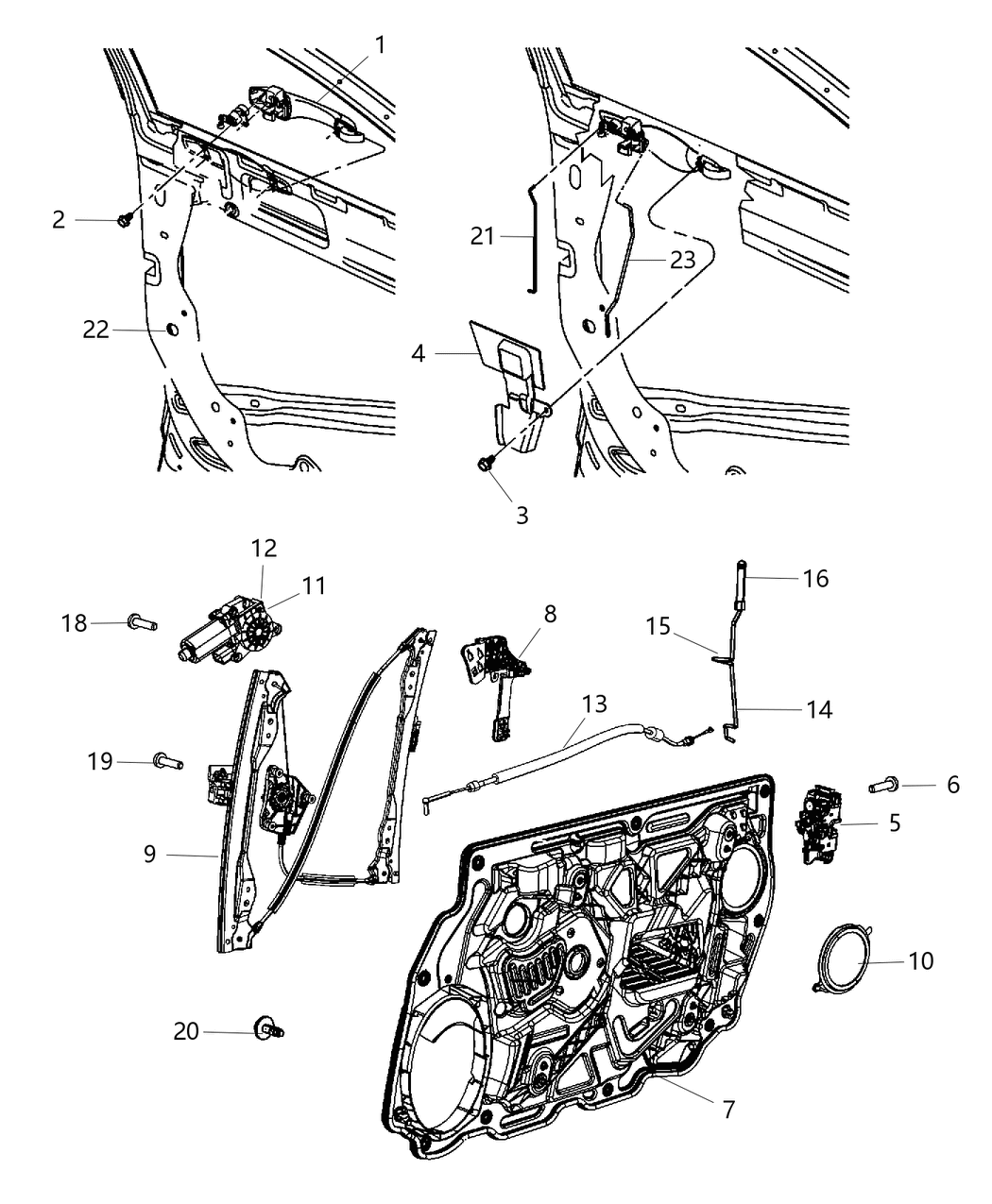 1
2
22
21
23
4
3
12
11
18
8
16
15
14
13
19
6
5
9
10
20
7