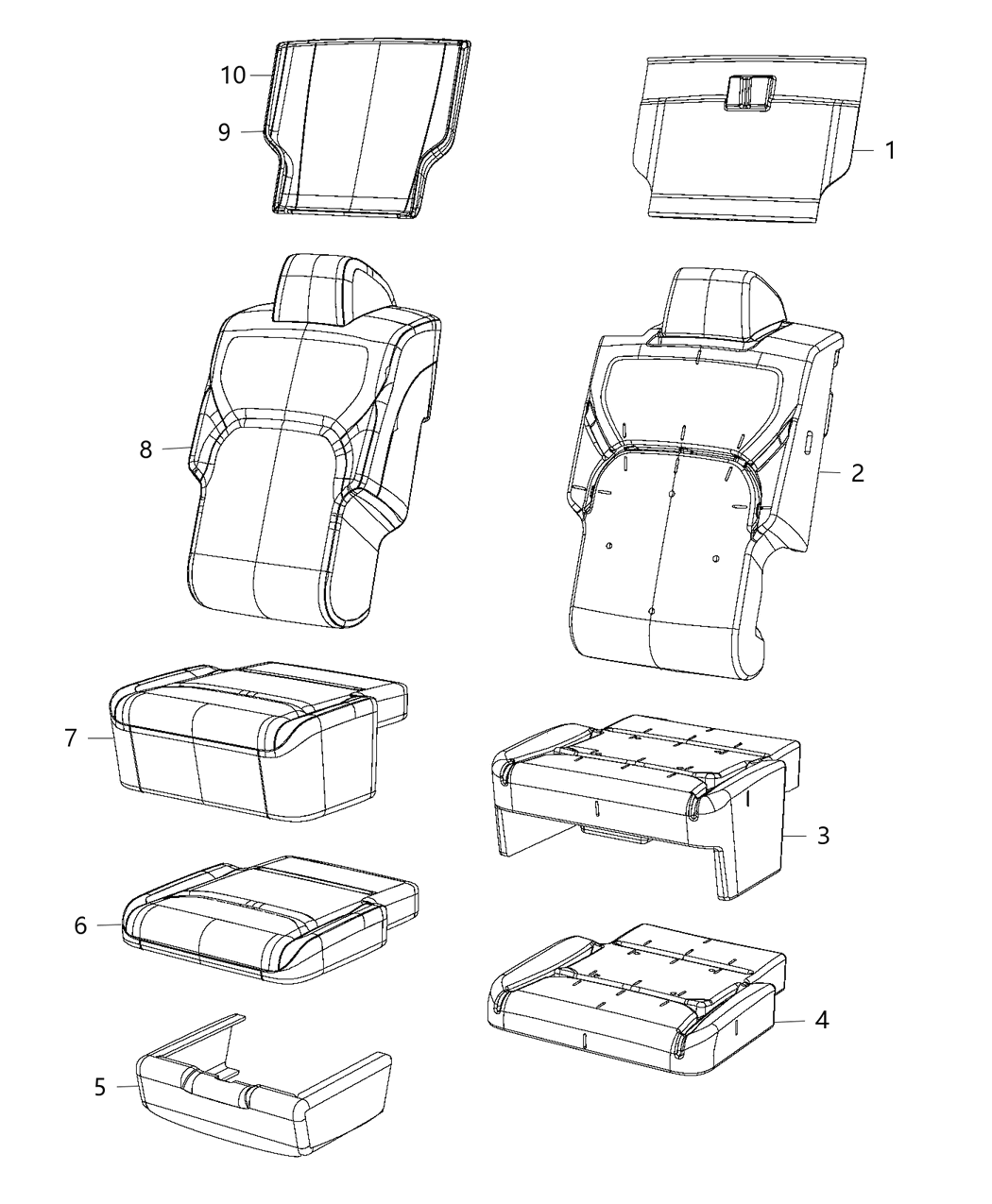 10
9
1
8
2
7
3
6
4
5