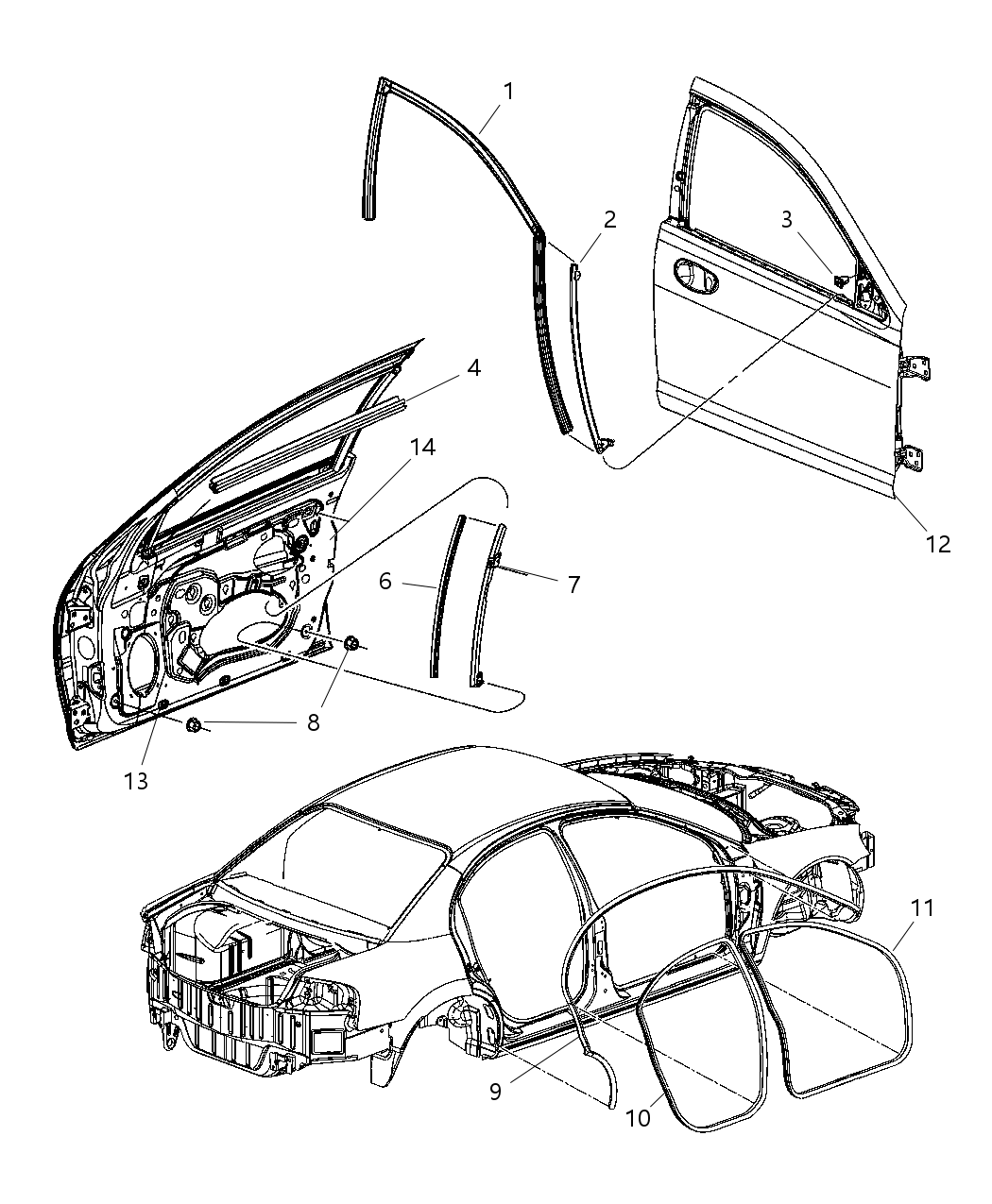 1
2
3
4
14
12
6
7
8
8
13
11
9
10