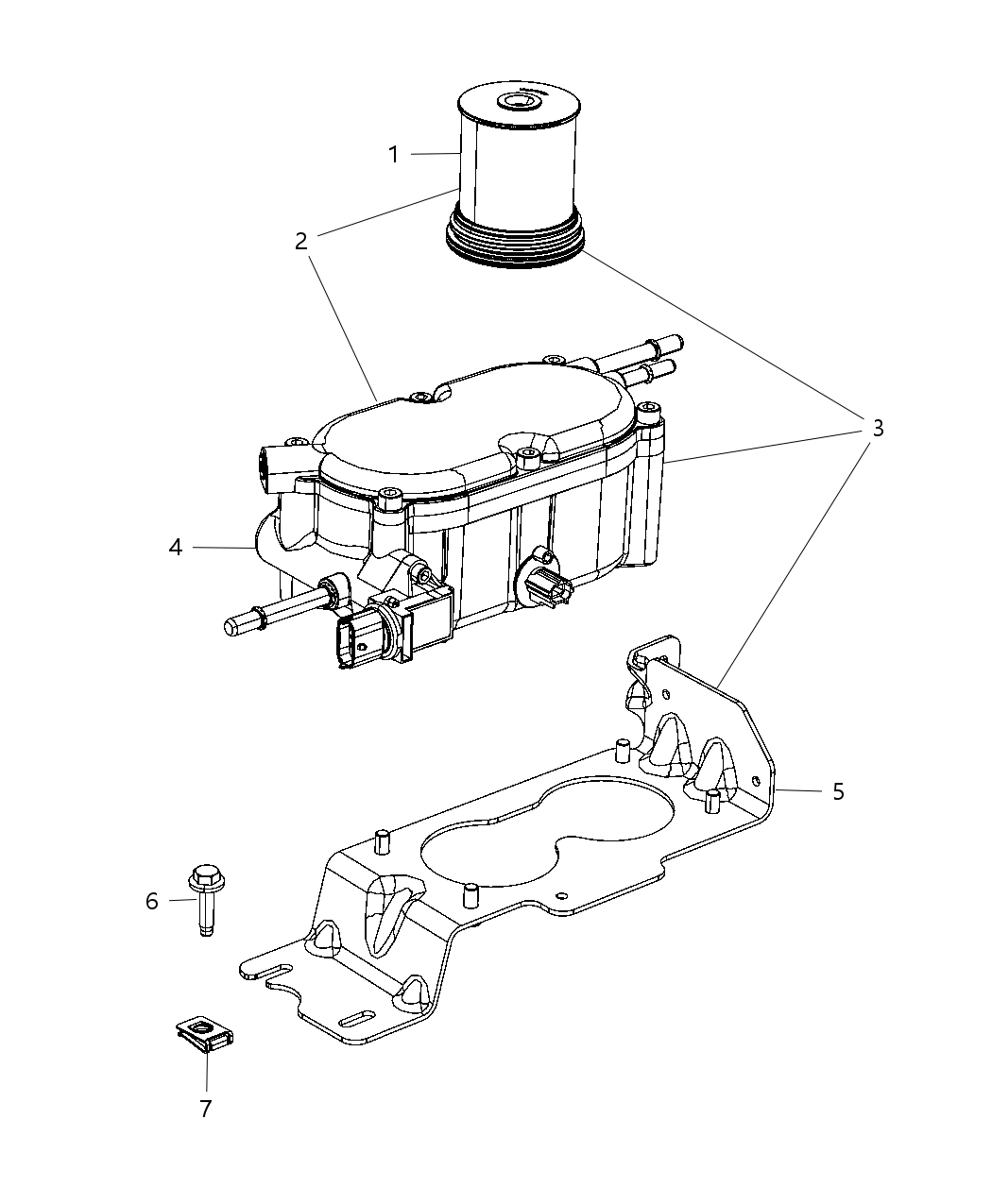 1
2
3
4
5
6
7