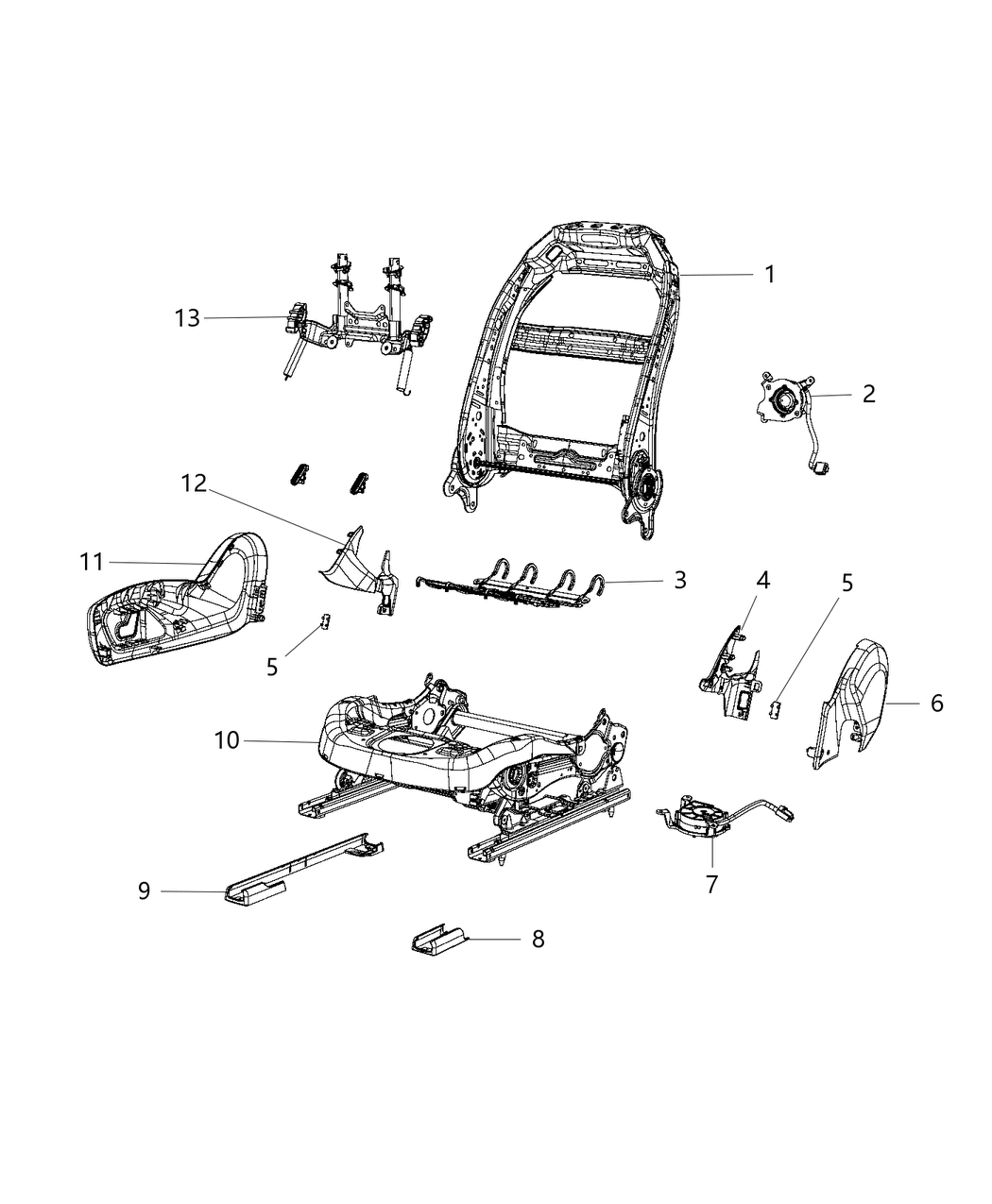 1
13
2
12
11
3
4
5
5
6
10
7
9
8