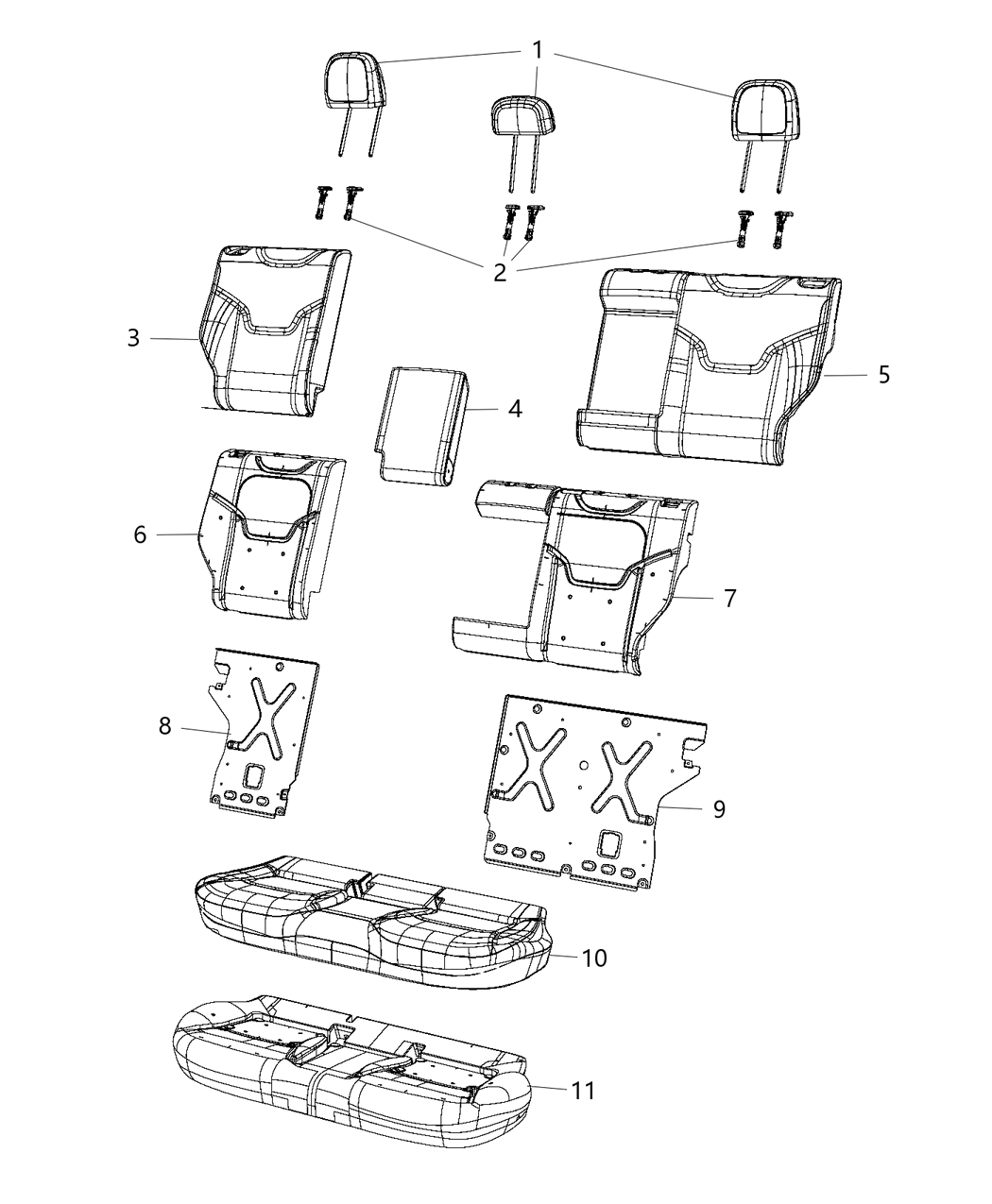 1
2
3
4
5
6
7
8
9
10
11