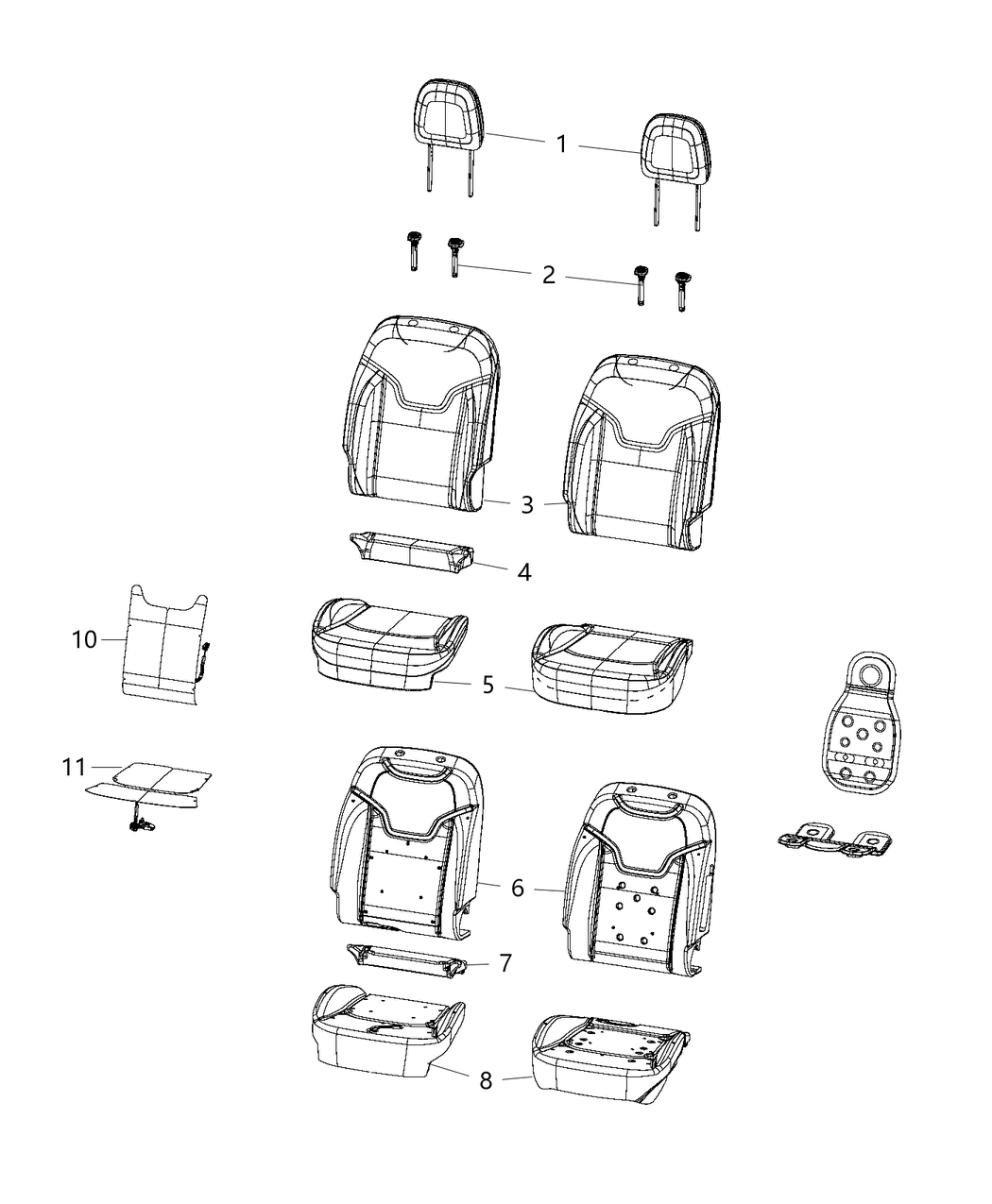 1
2
3
4
10
5
11
6
7
8