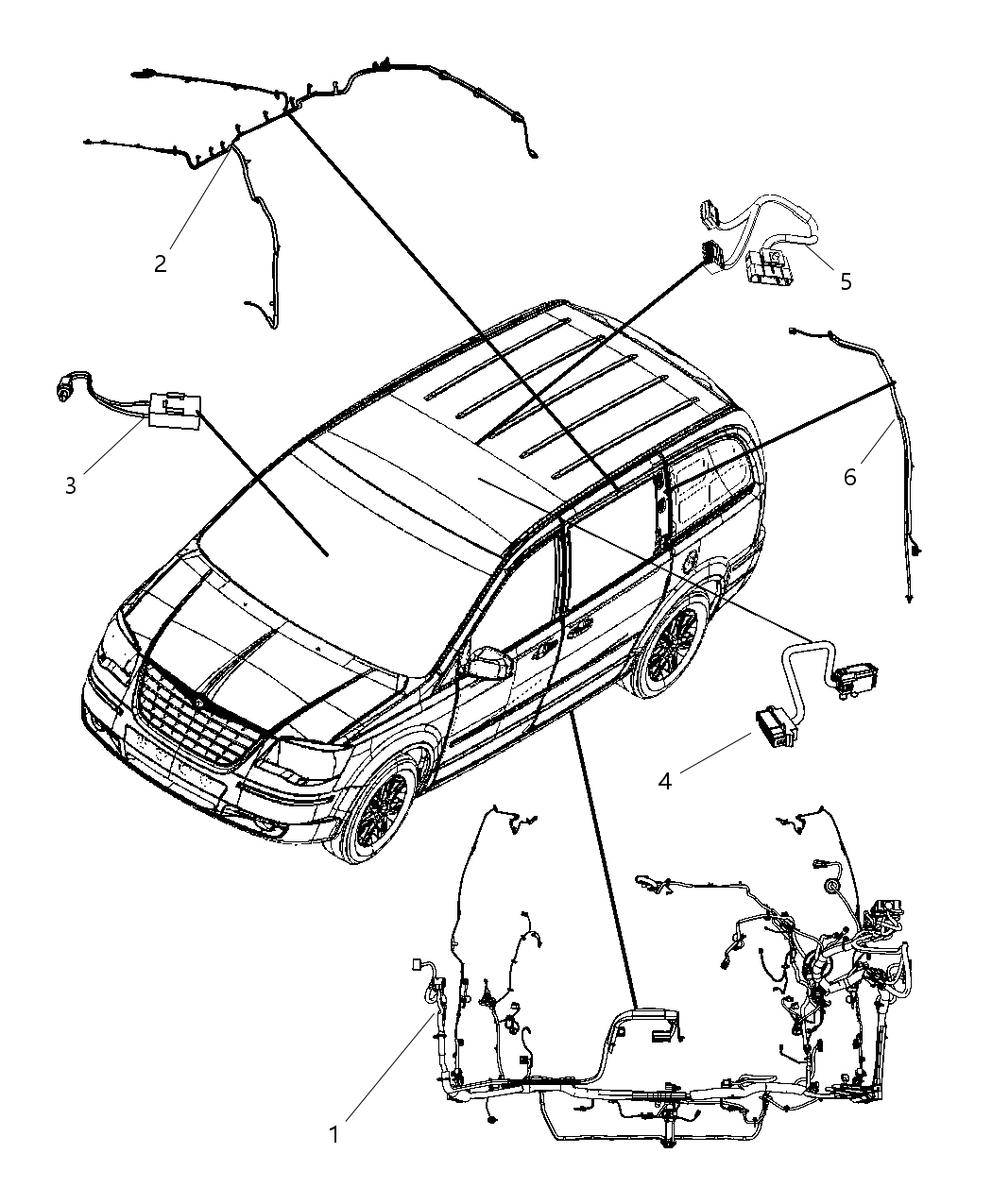 2
5
3
6
4
1