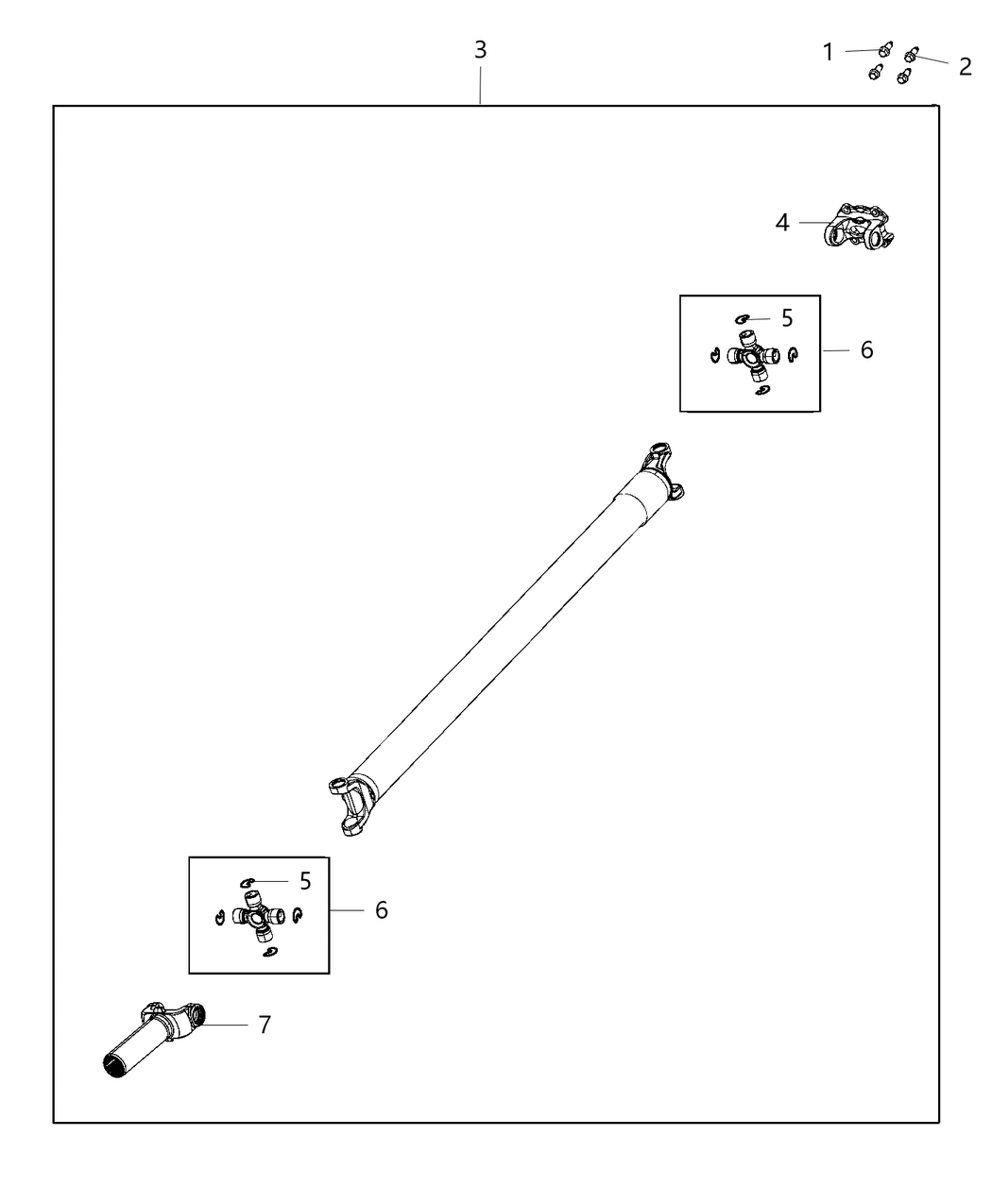 3
1
2
4
5
6
5
6
7