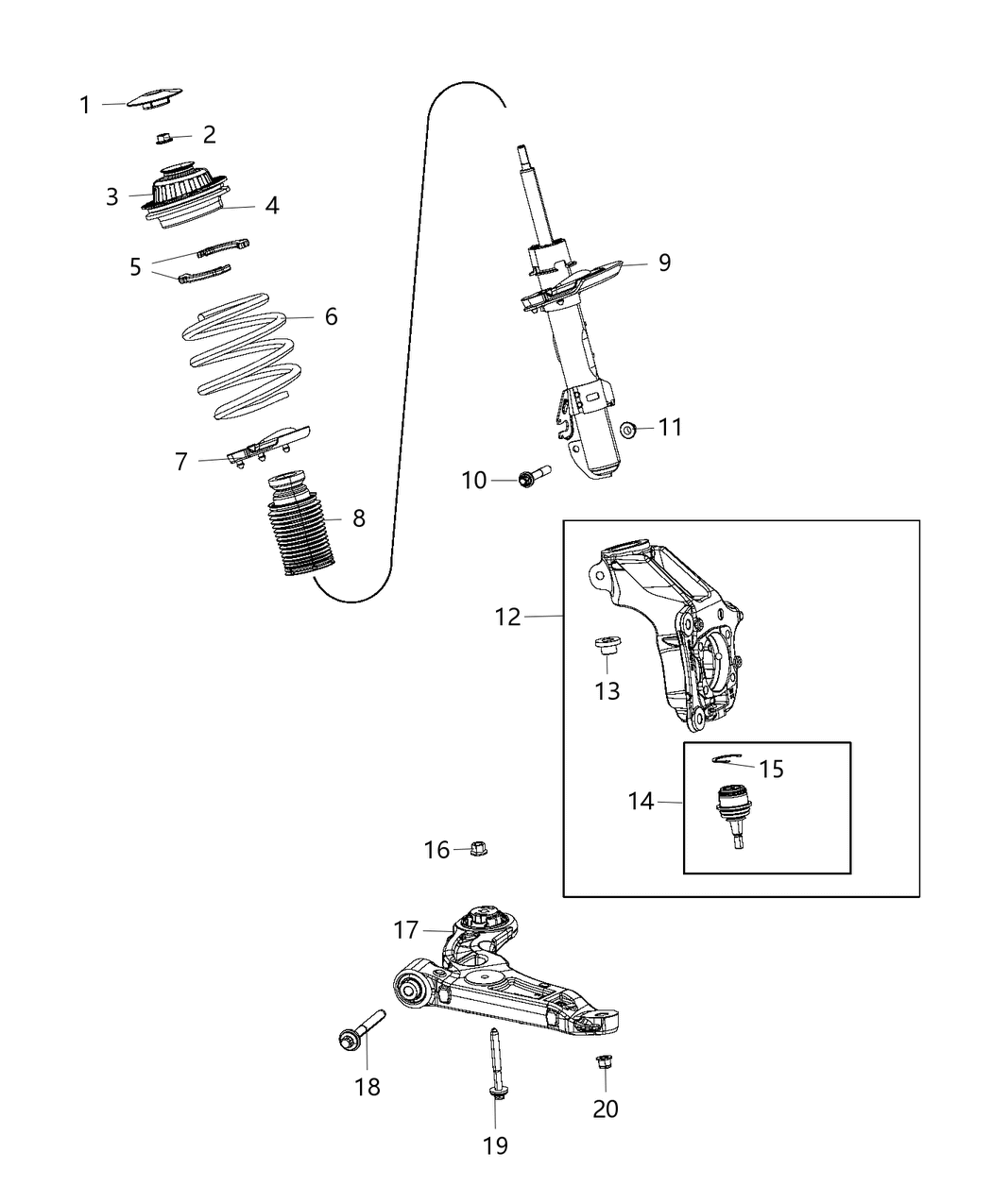 1
2
3
4
5
6
7
8
9
10
11
12
13
14
15
16
17
18
19
20