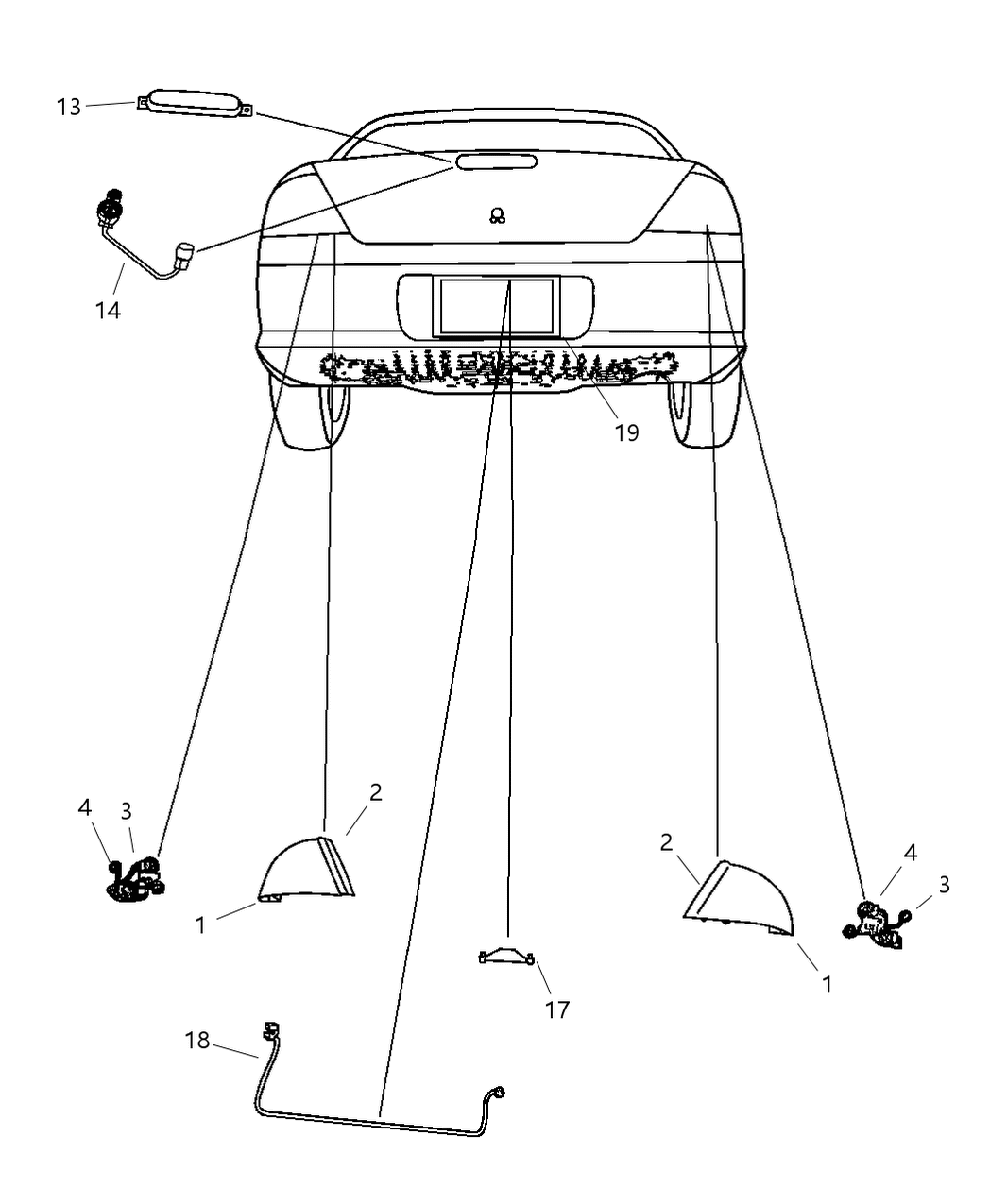 13

14

19

4
3

2

1

2

4

3

1

17

18