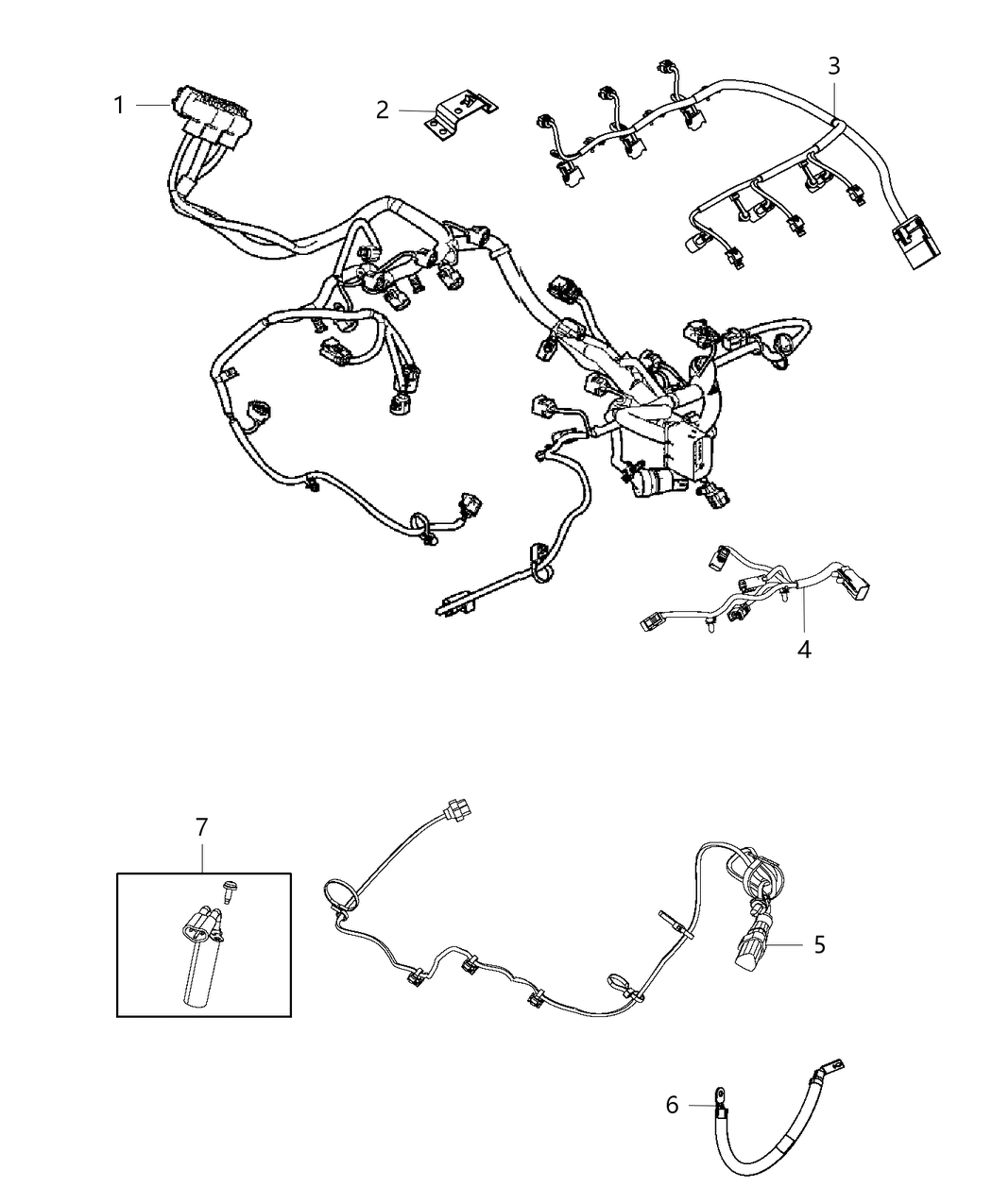 1
2
3
4
7
5
6