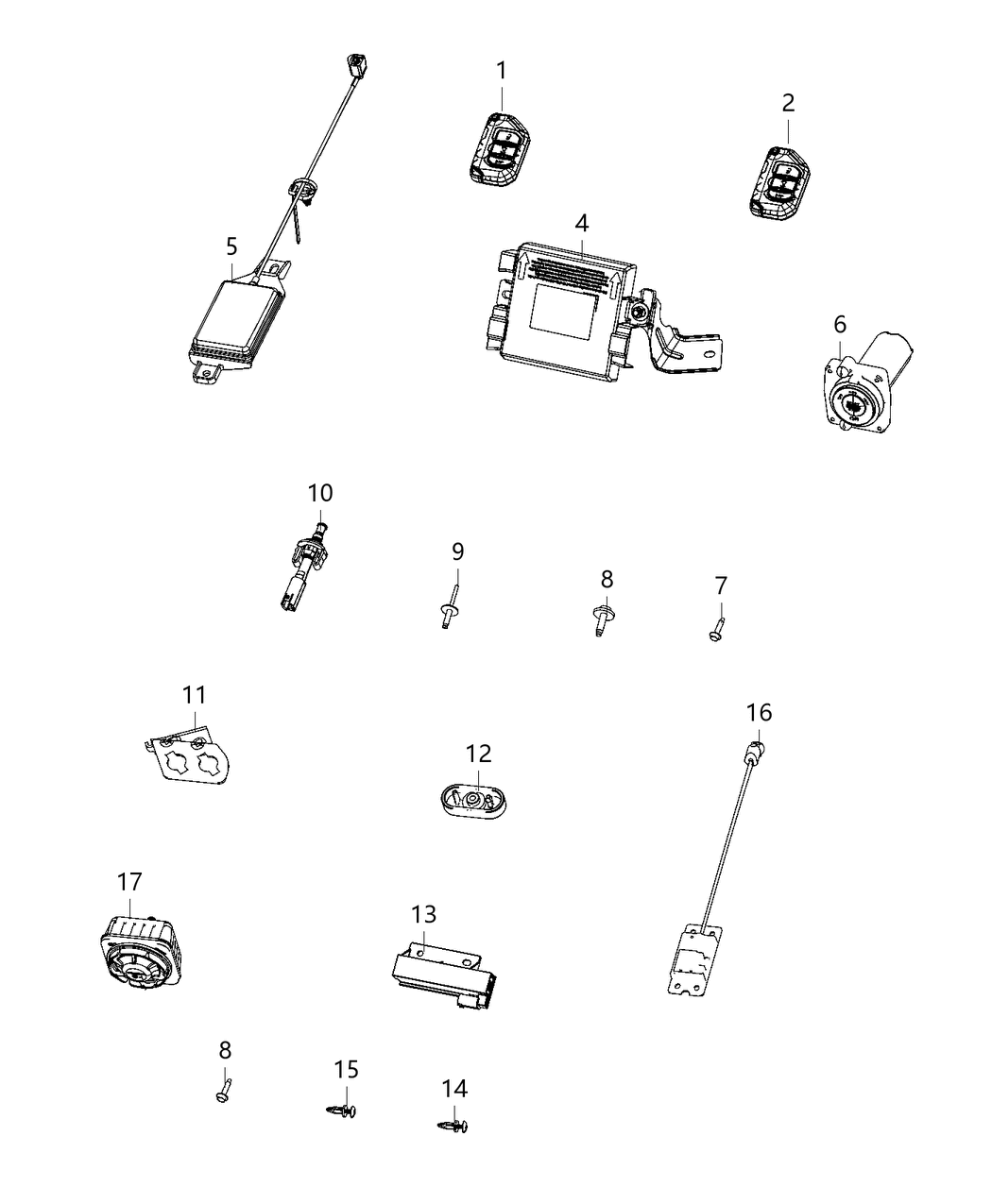 1
2
5
4
6
10
9
8
7
11
16
12
17
13
8
15
14