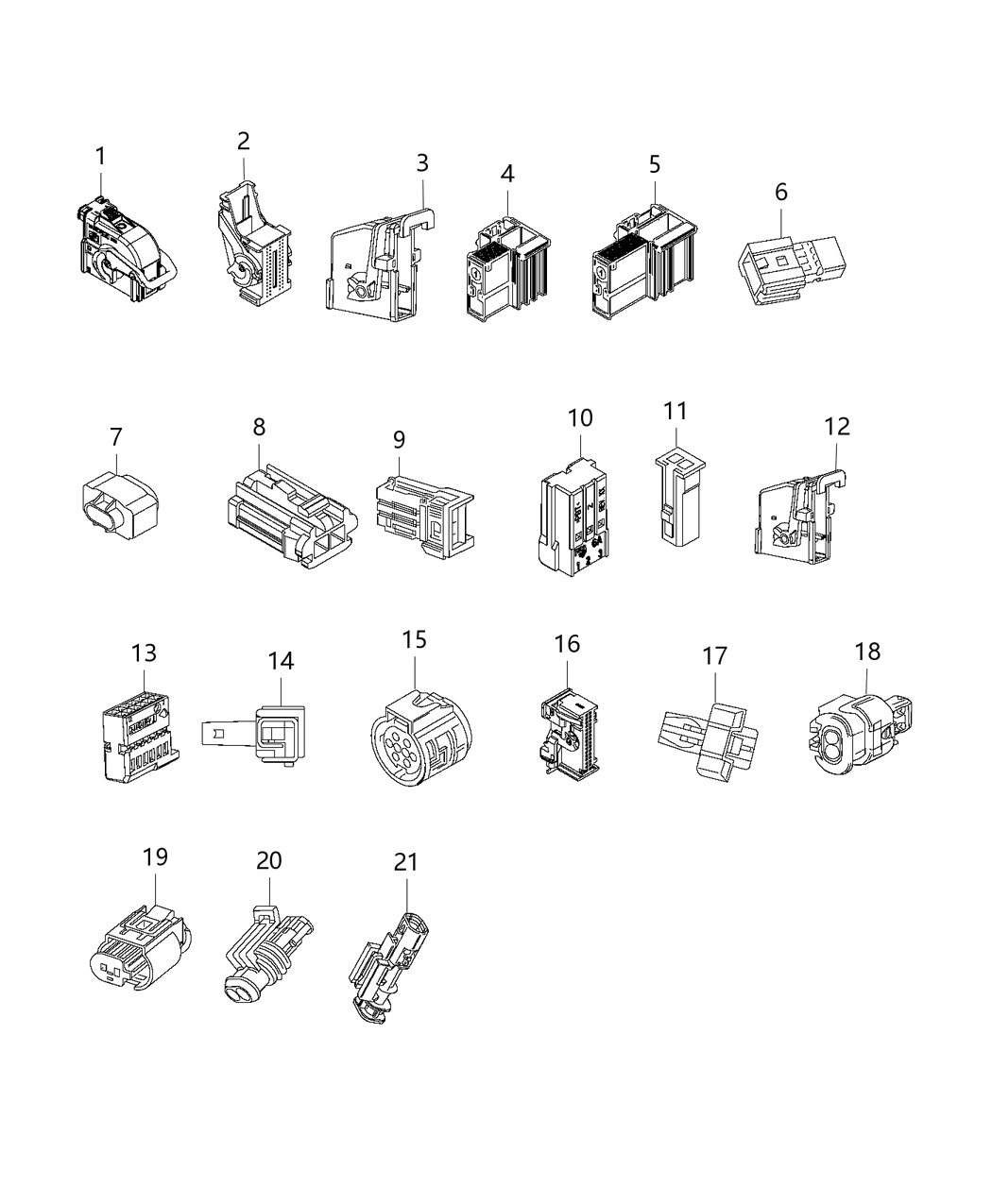 1
2
3
4
5
6
7
8
9
10
11
12
13
14
15
16
17
18
19
20
21