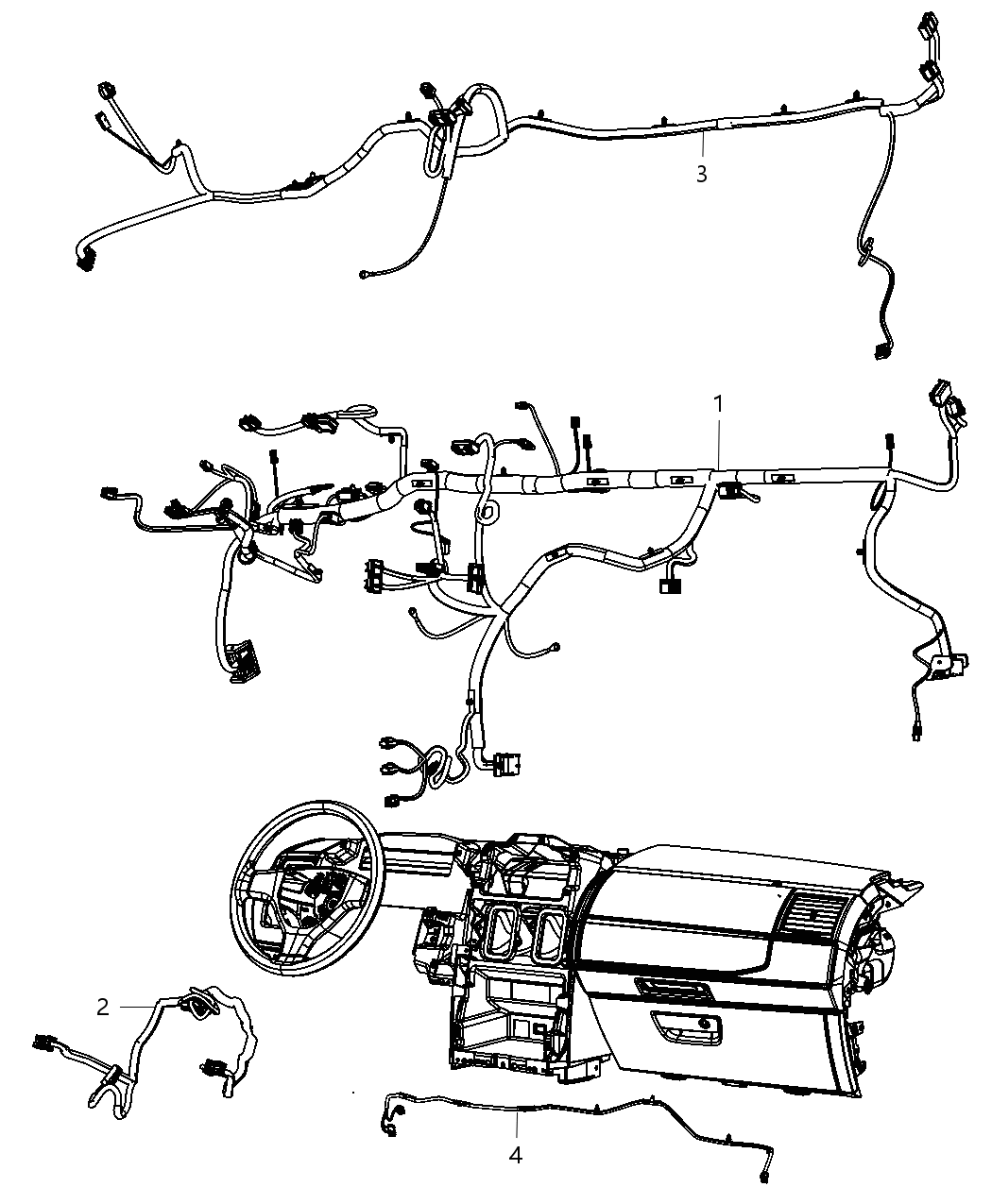 3

1

2

4