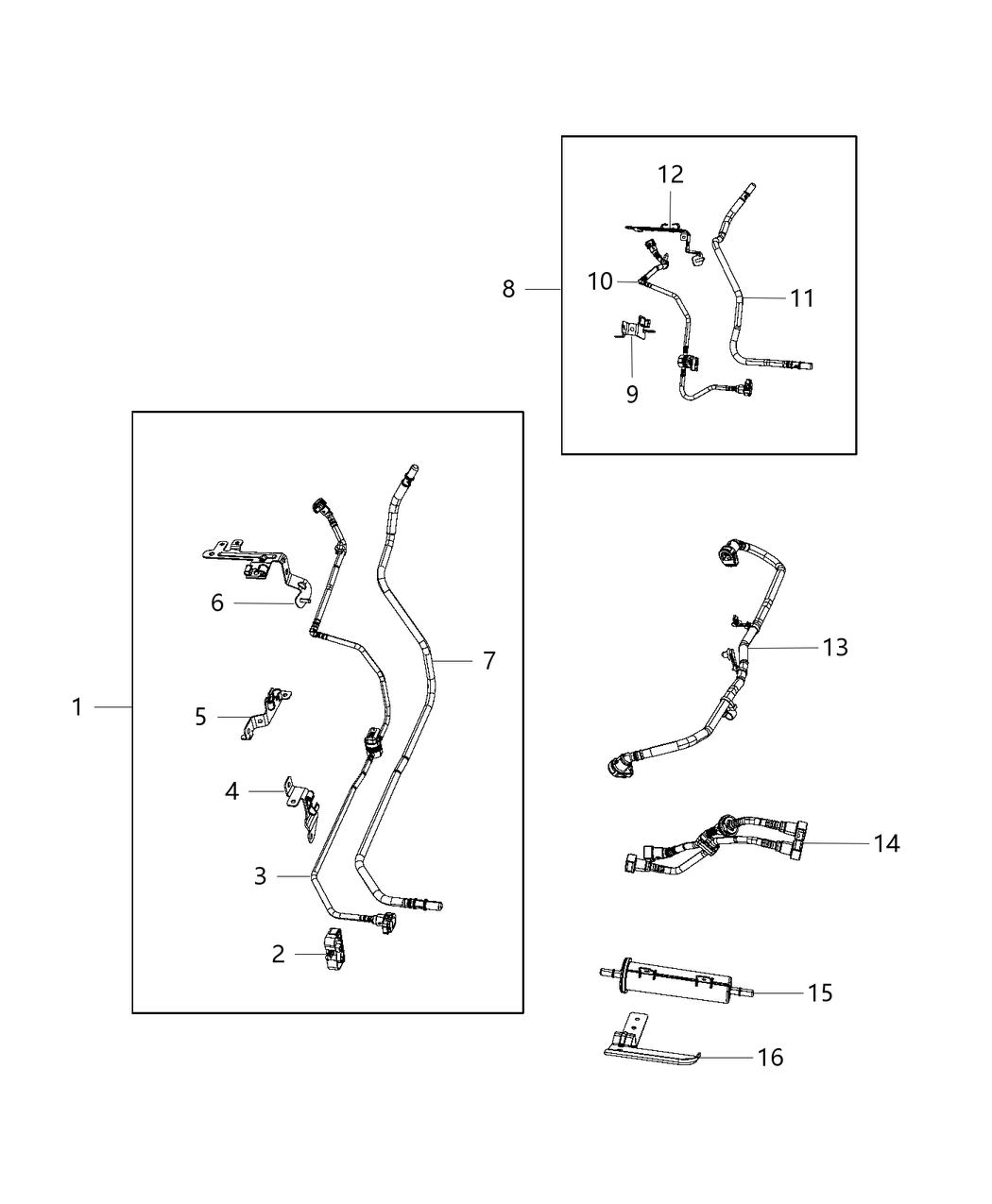 12
8
10
11
9
6
7
1
5
13
4
3
14
2
15
16