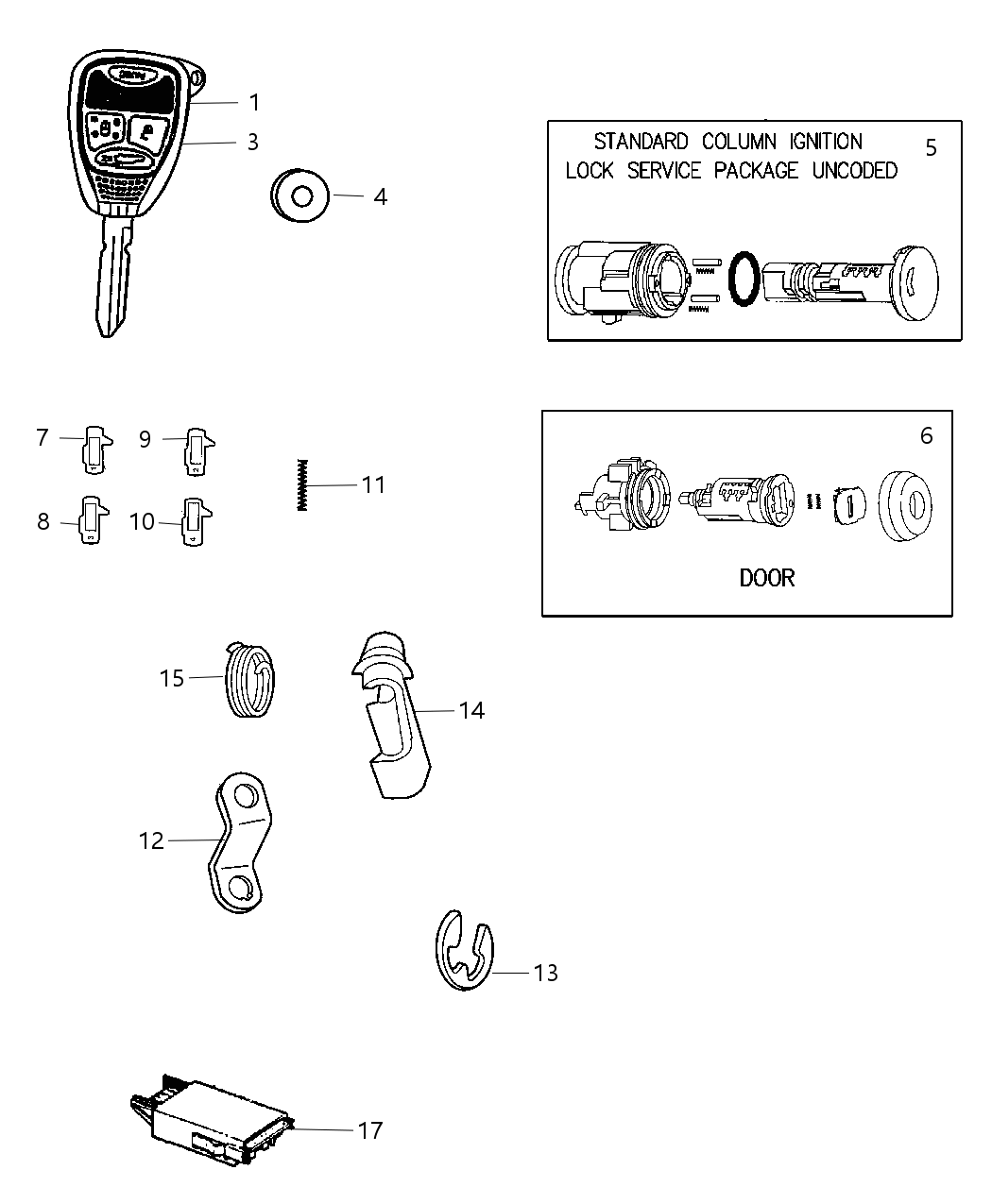 1
3
4

STANDARD COLUMN IGNITION LOCK SERVICE PACKAGE UNCODED
5

7
9
8
10
11

6
DOOR

15
14
12
13
17