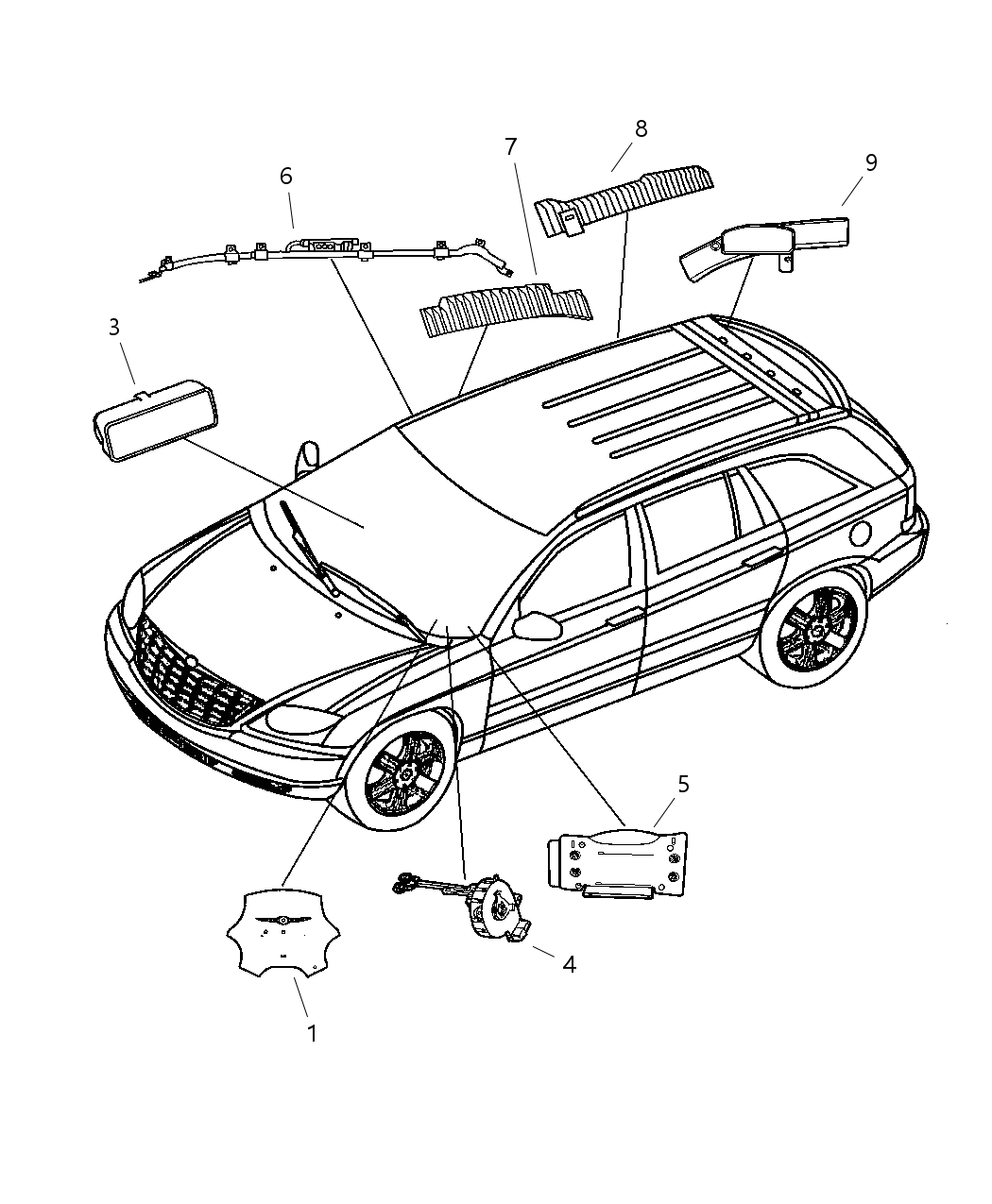 8
7
9
6
3
5
4
1