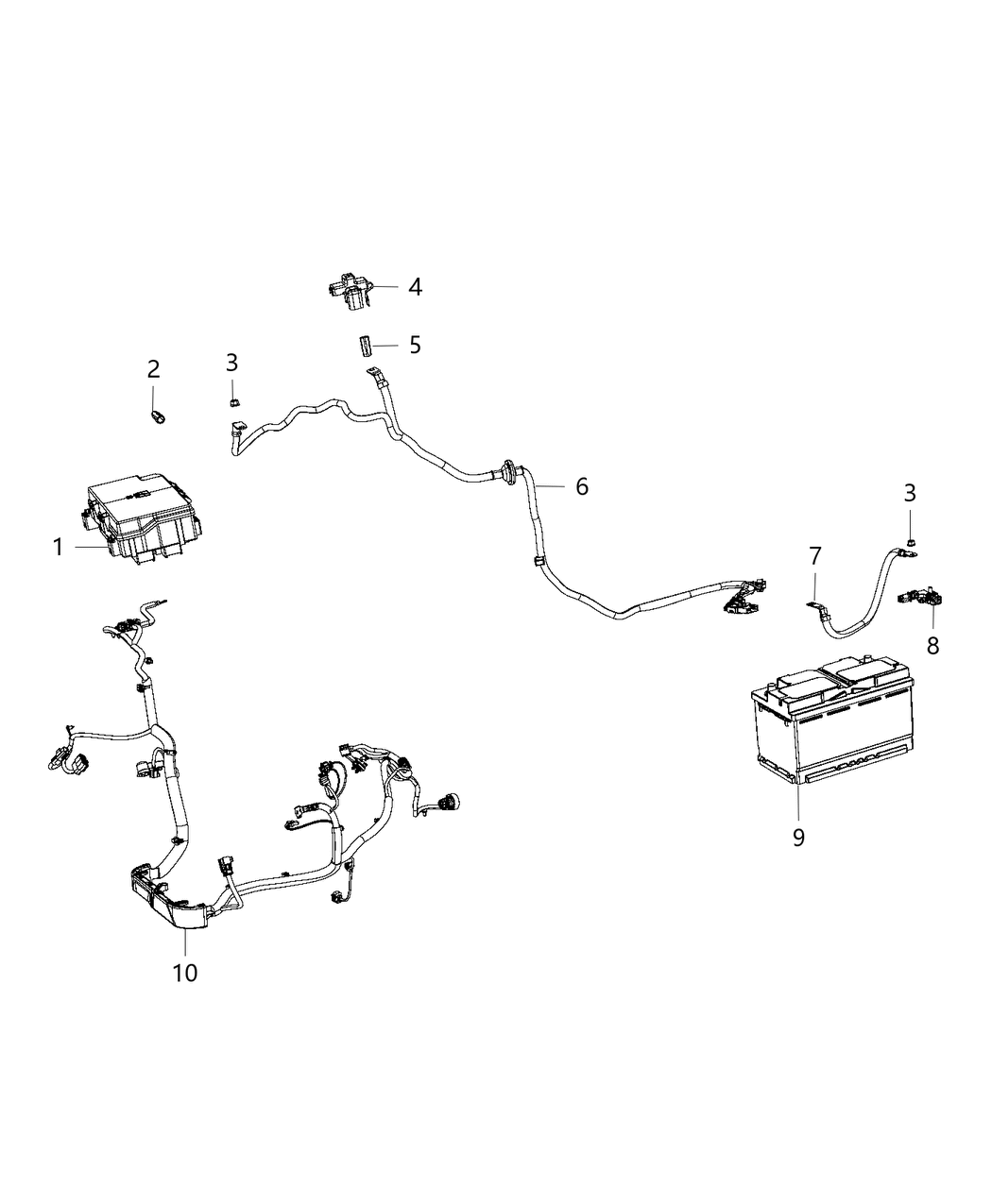 4
5
2
3
6
3
1
7
8
9
10