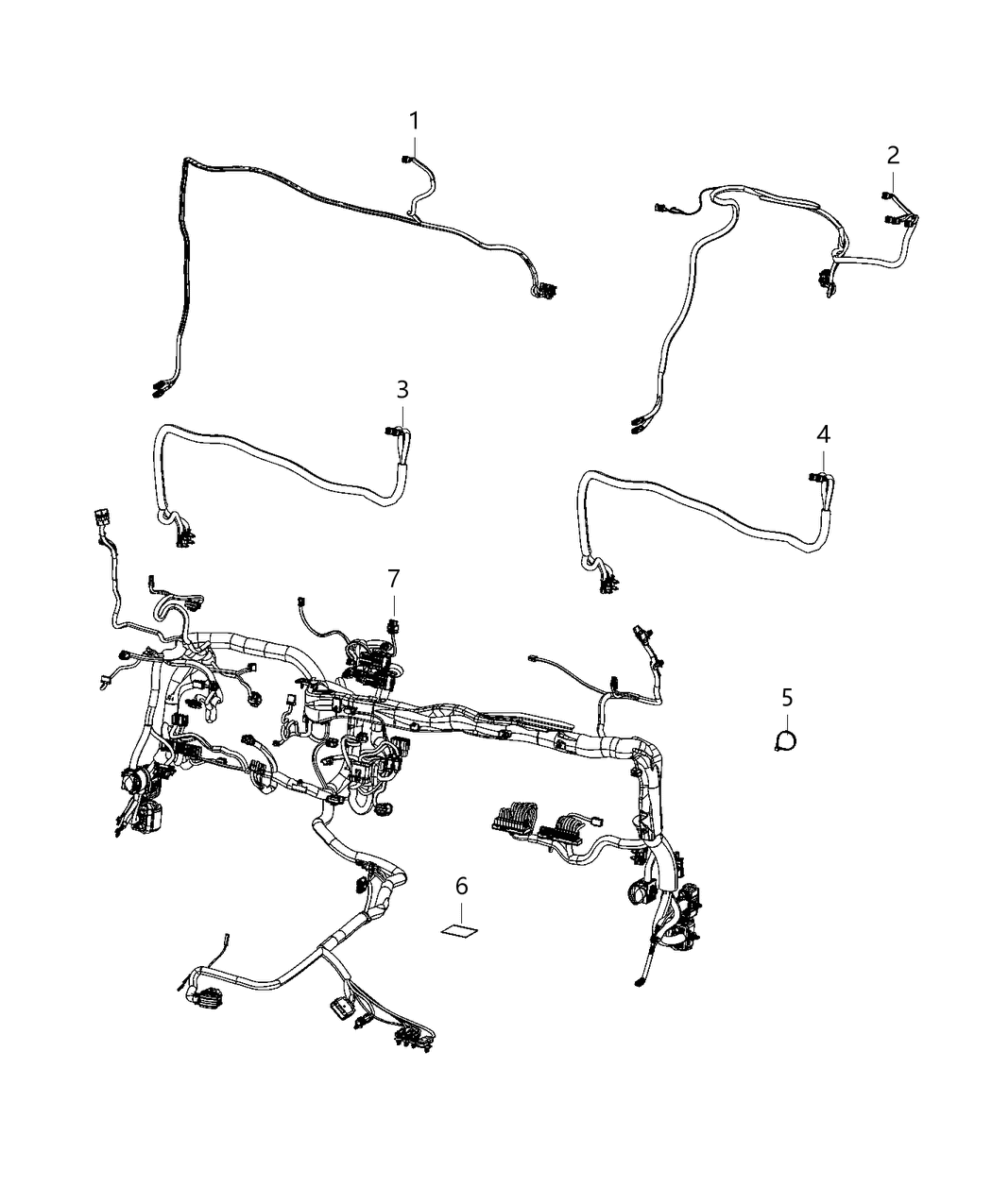 1
2
3
4
7
5
6