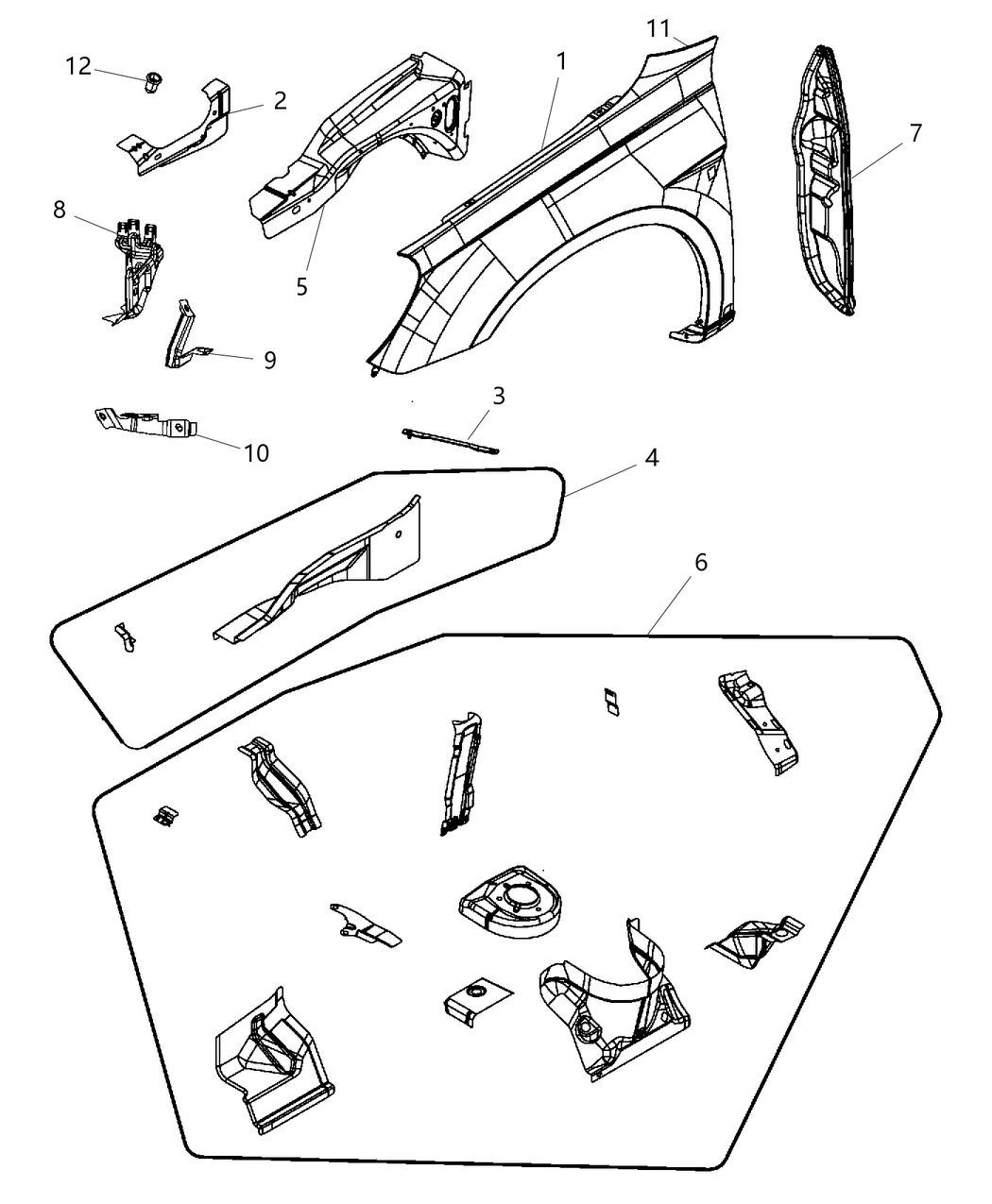 12
2
11
1
7
8
5
9
3
10
4
6