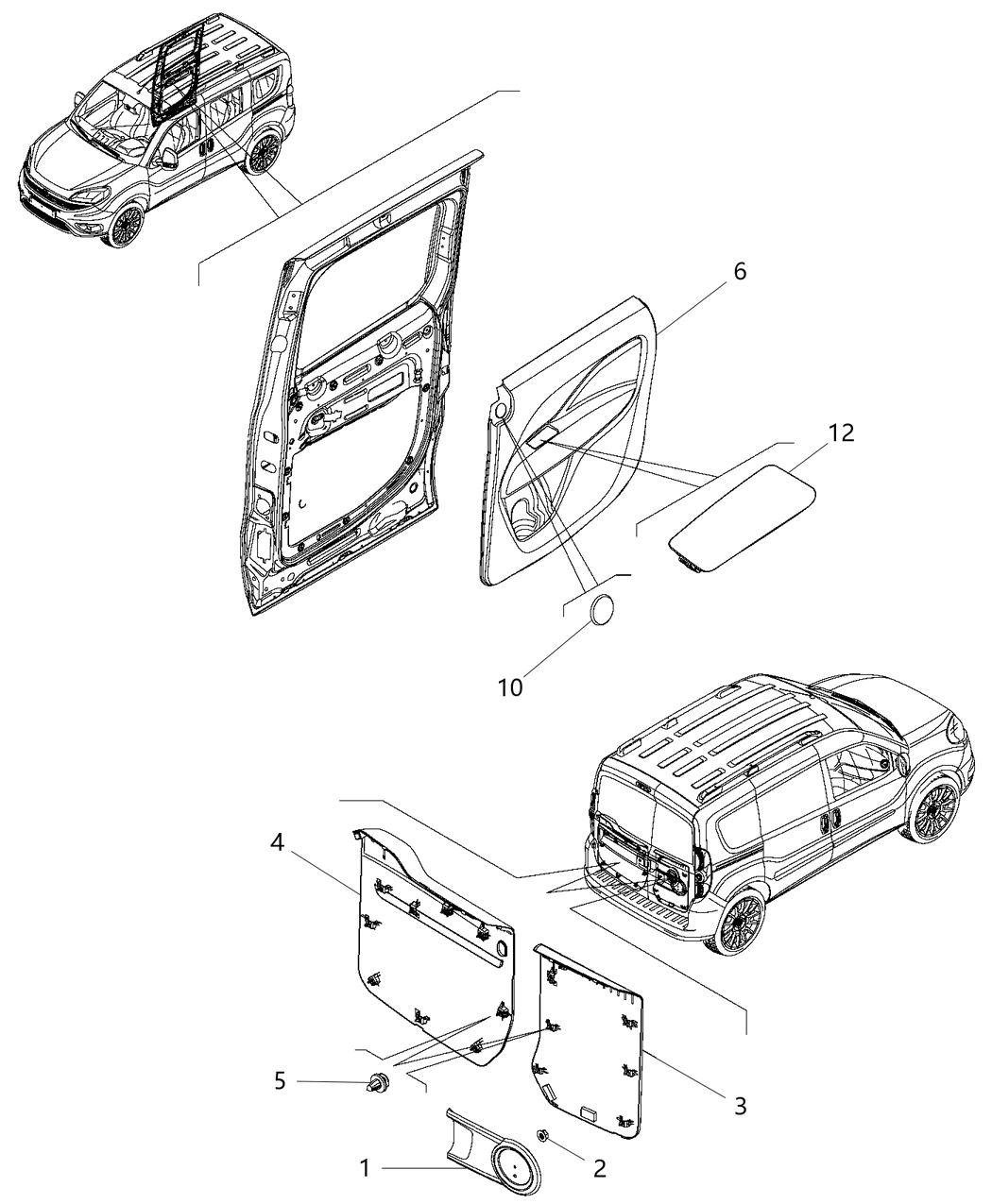 6
12
10
4
5
3
1
2