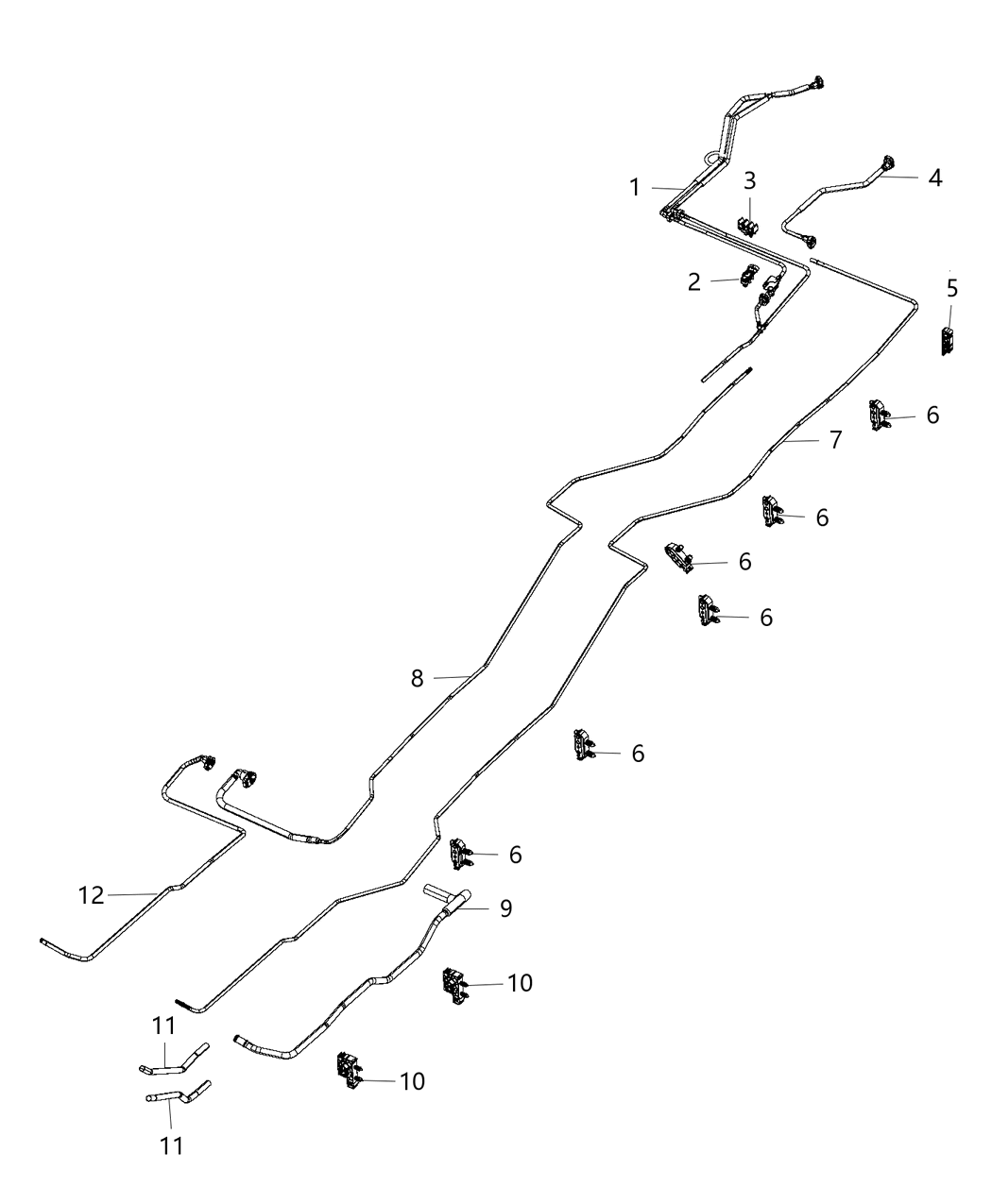 1
3
4
2
5
6
7
6
6
6
8
6
6
12
9
10
11
10
11