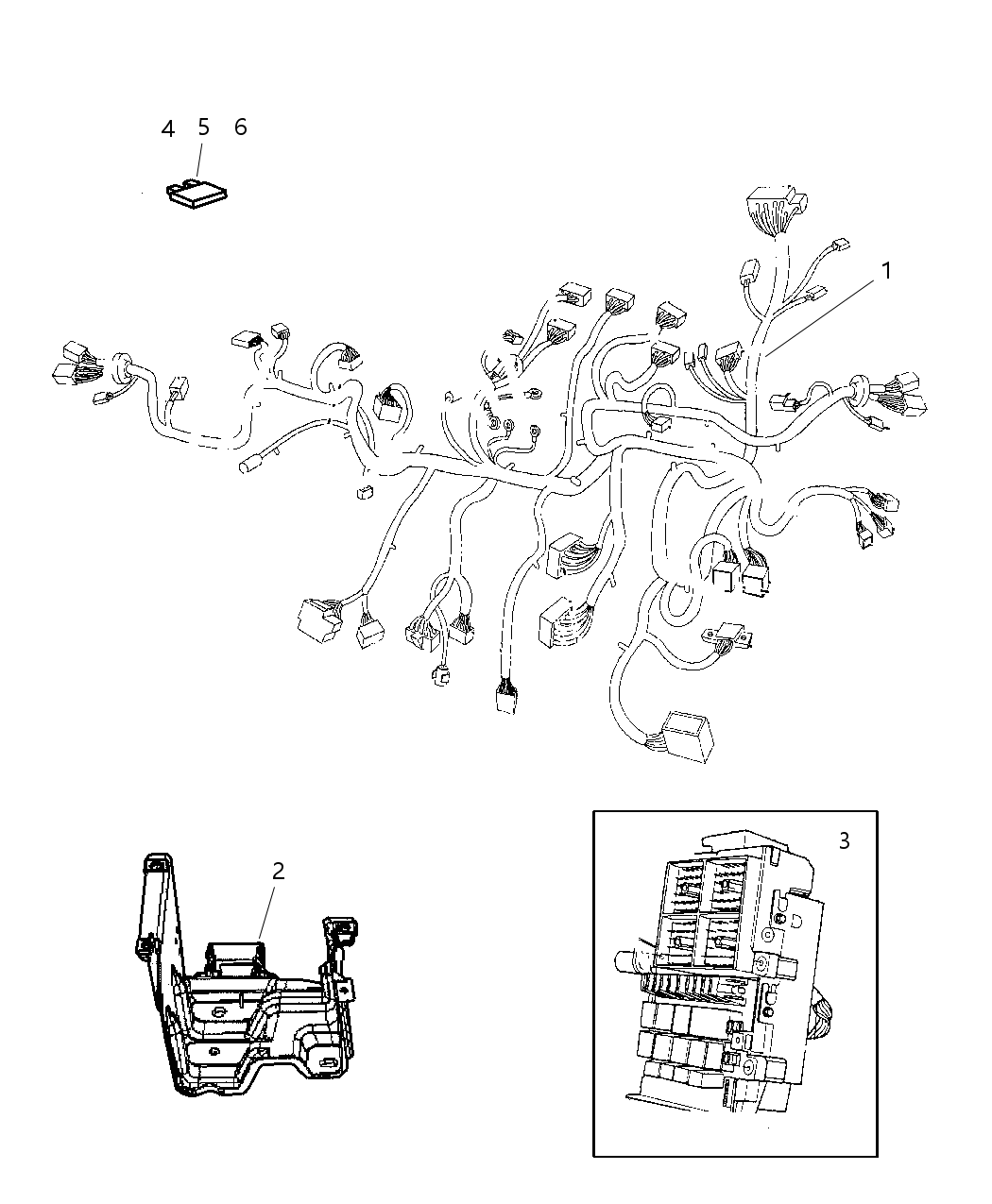 4 5 6

1

2

3