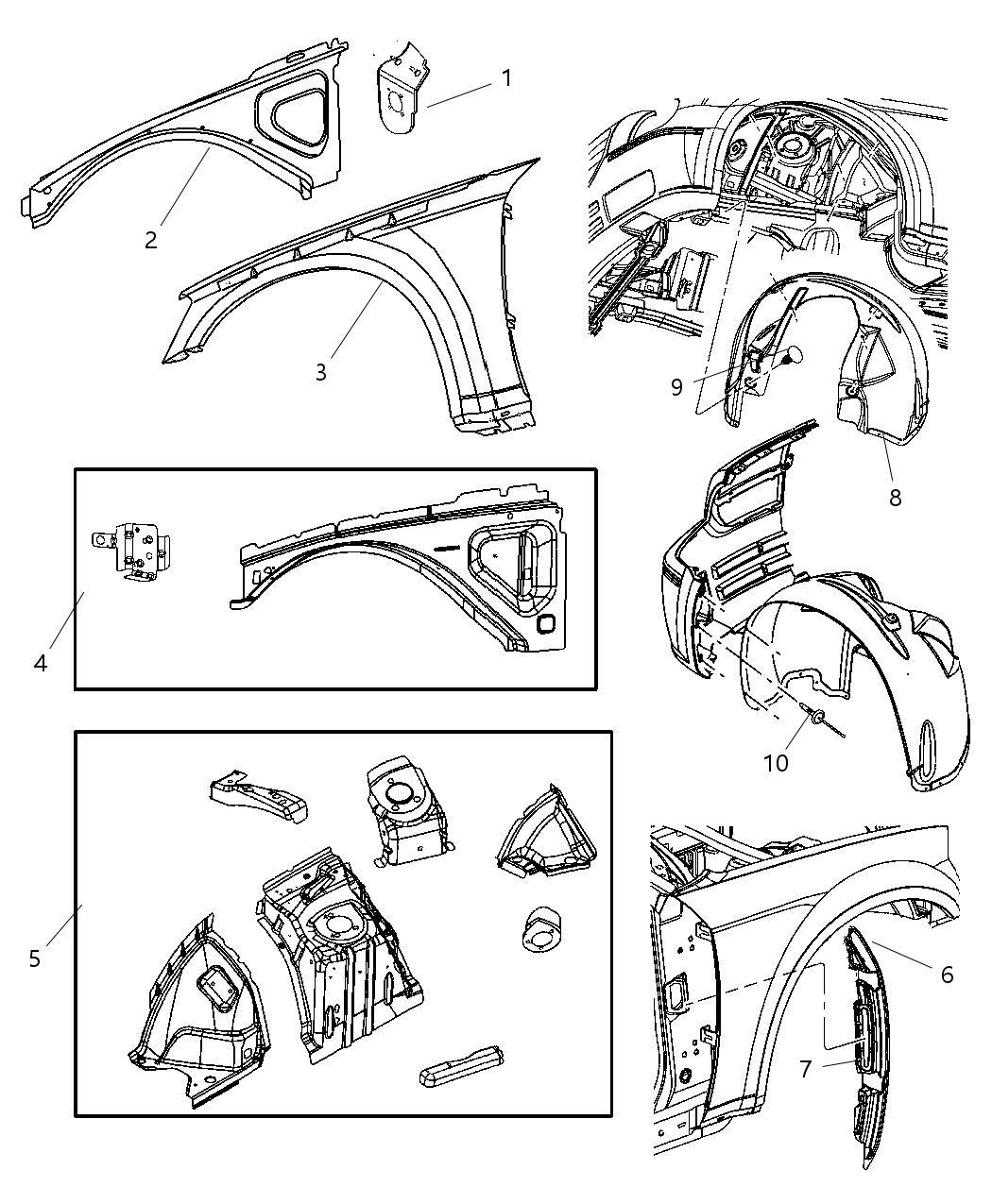 1
2
3
9
8
4
10
5
6
7