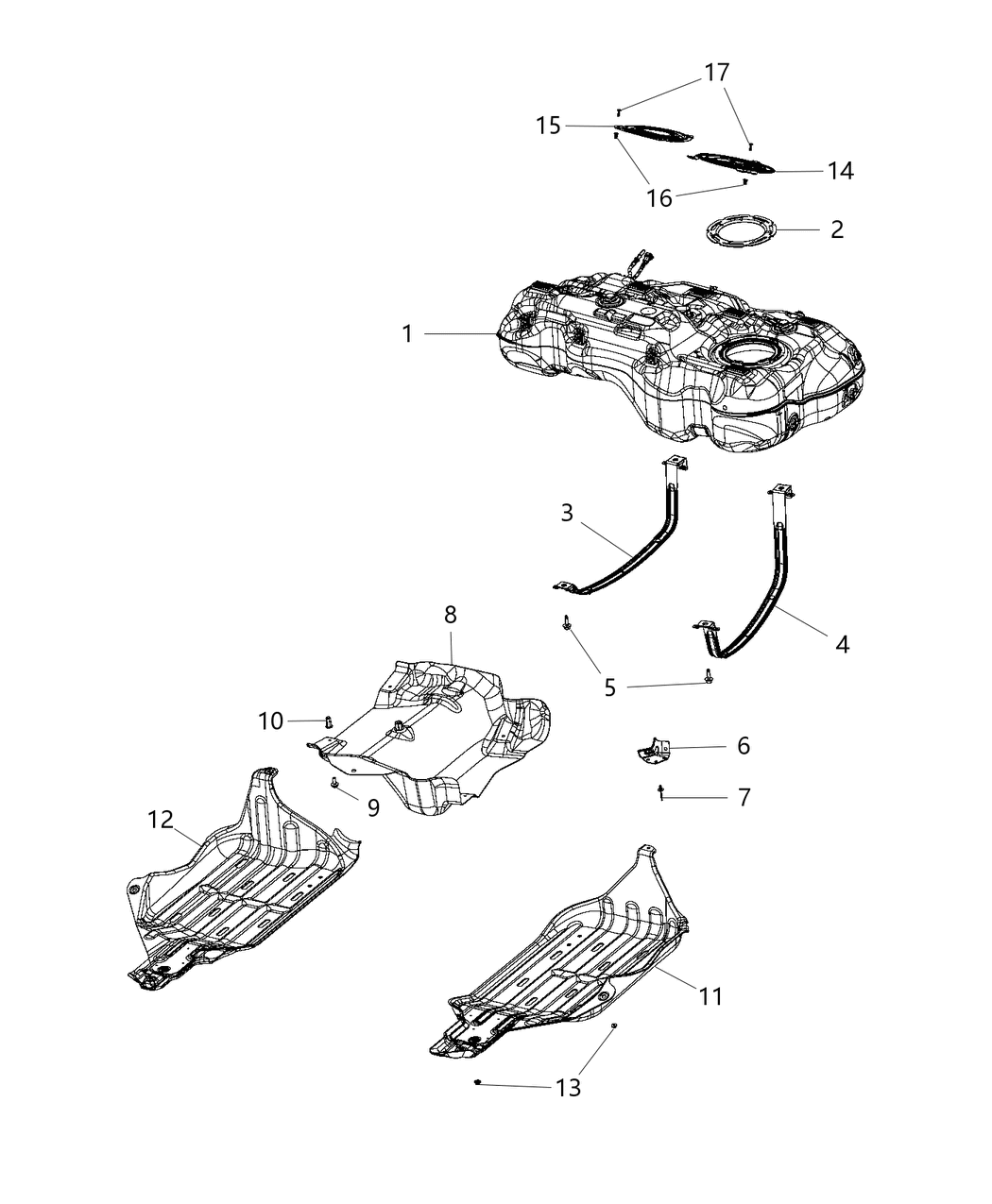 17
15
14
16
2
1
3
4
8
5
10
6
7
9
12
11
13