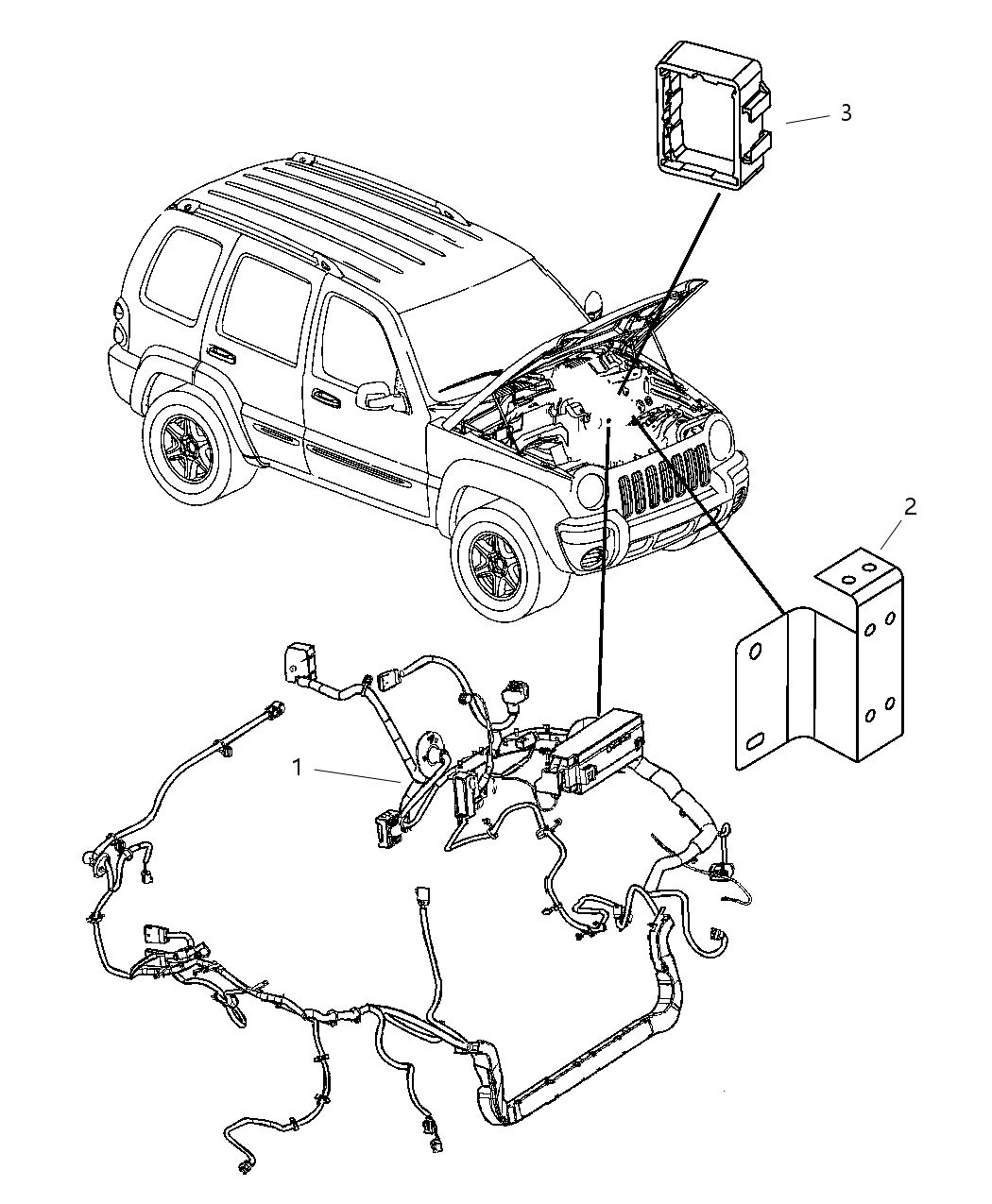 3

2

1