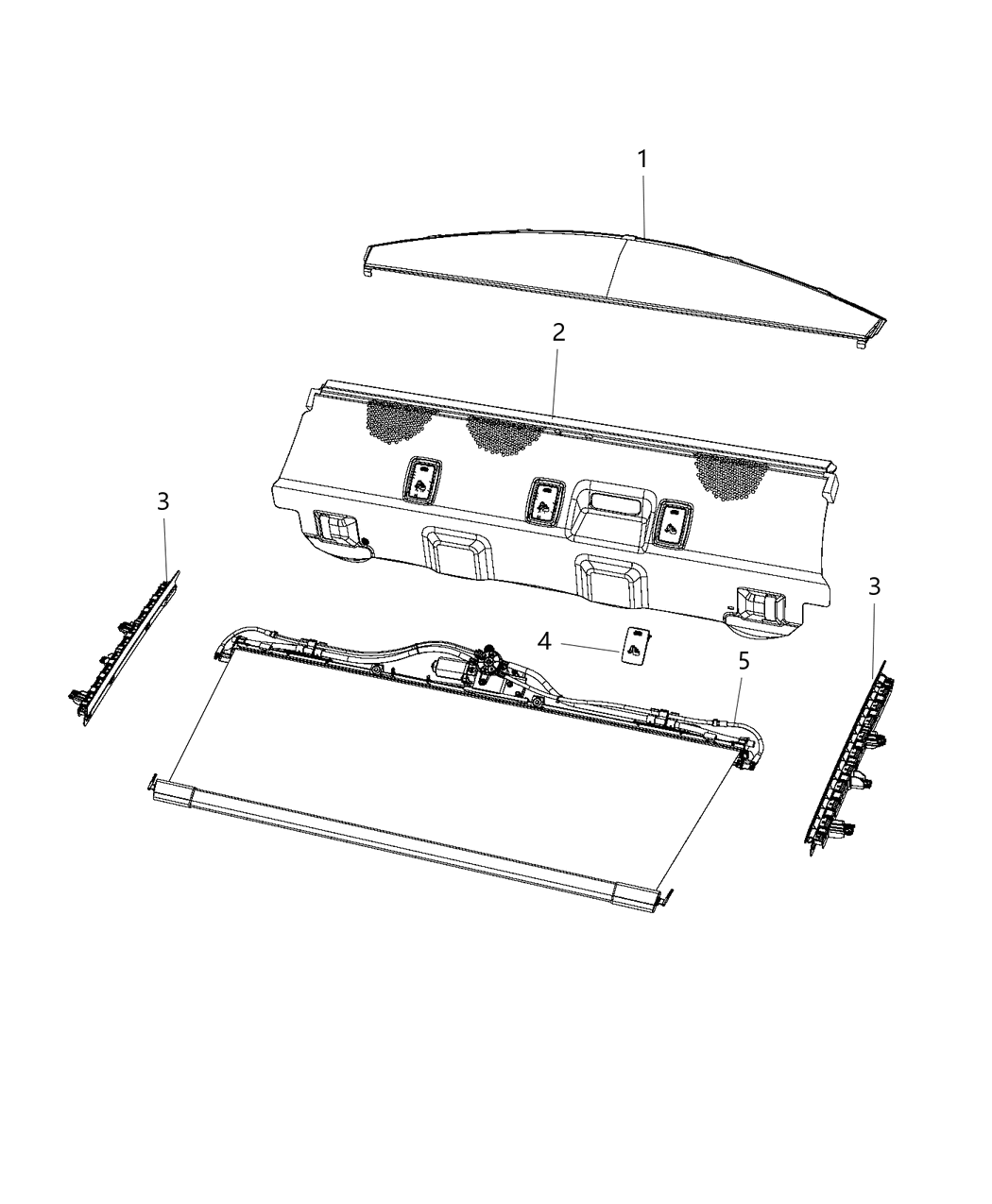 1
2
3
3
4
5