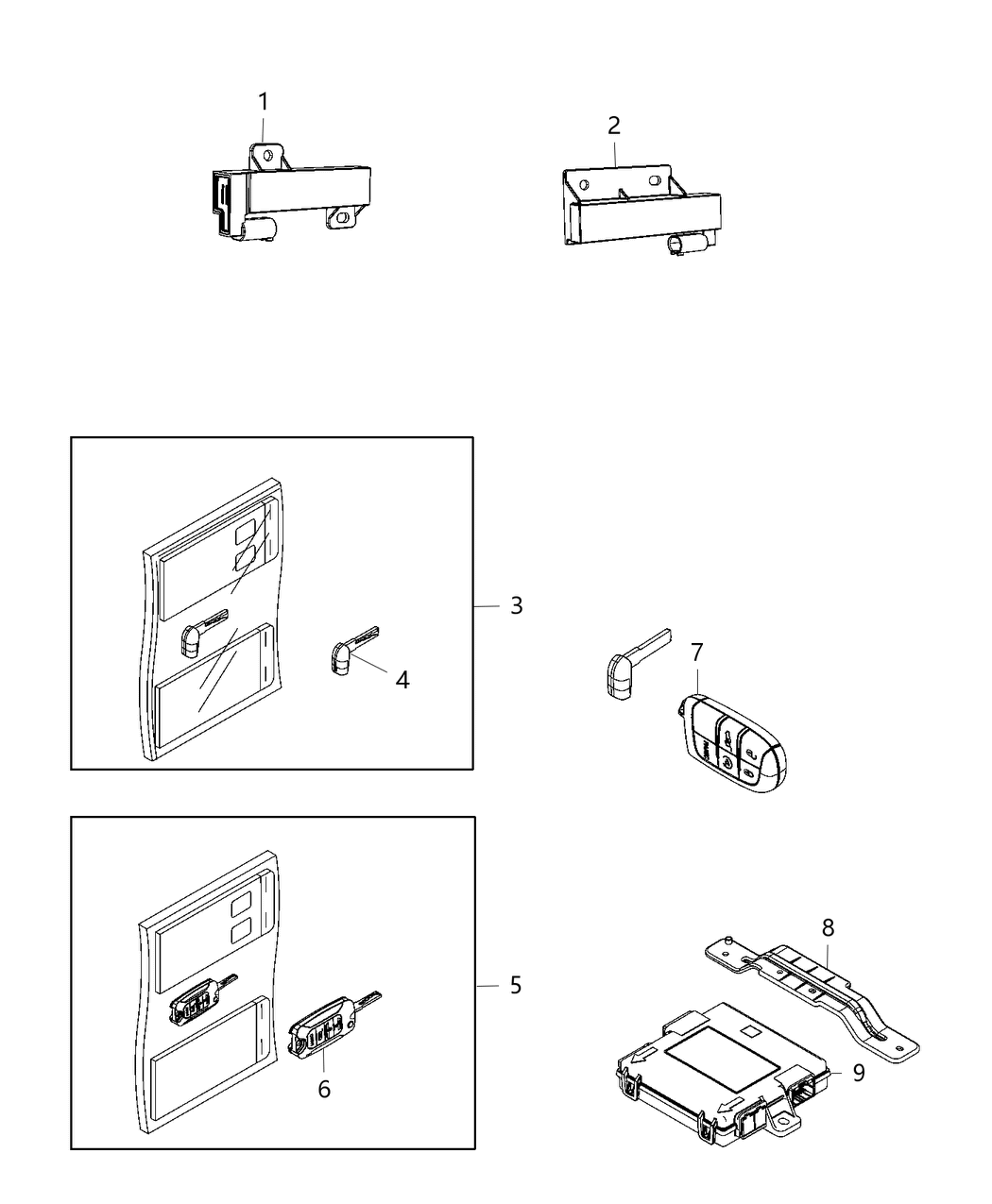 1
2
3
4
7
5
6
8
9