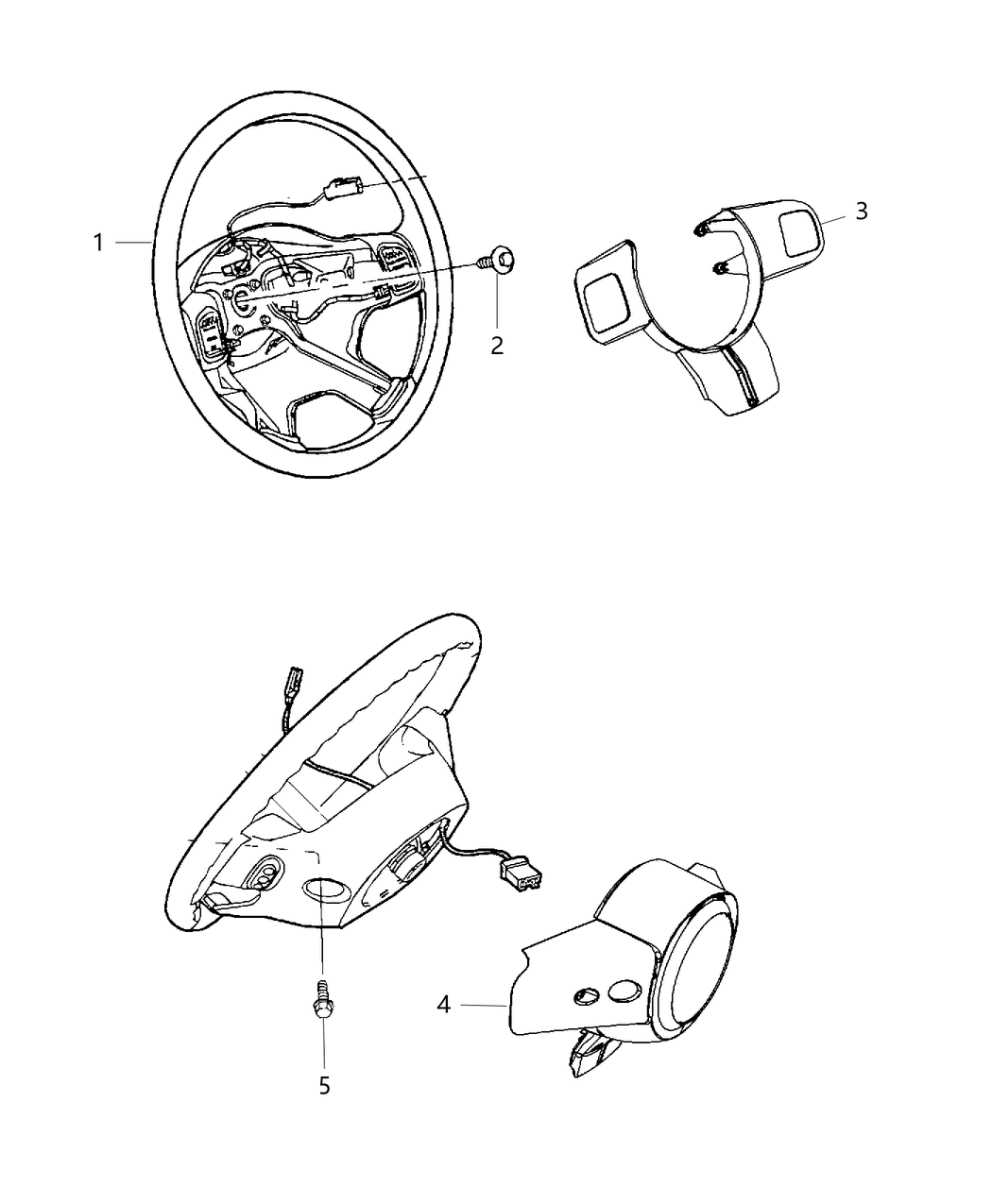 1
2
3
4
5