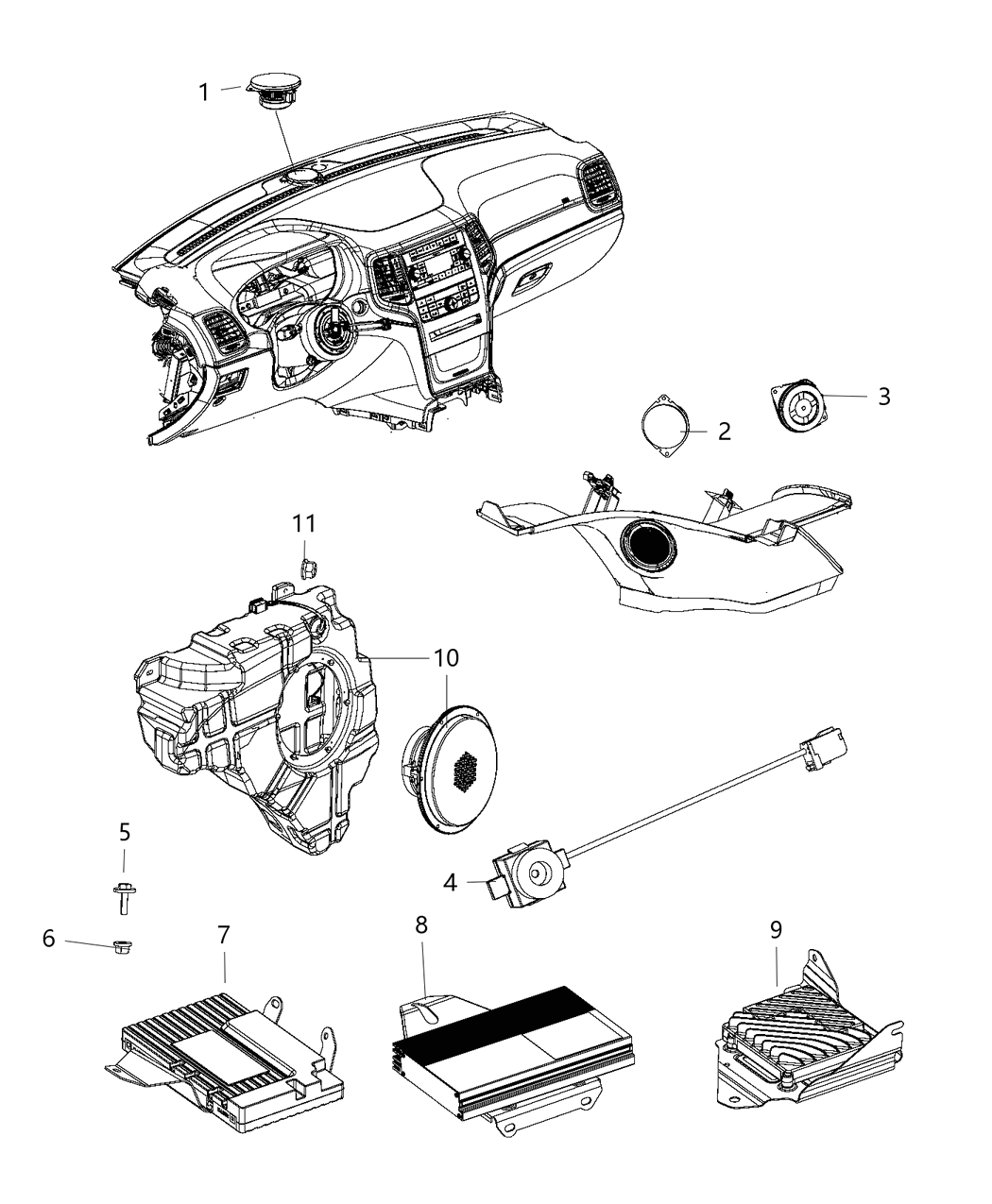 1
3
2
11
10
5
4
6
7
8
9