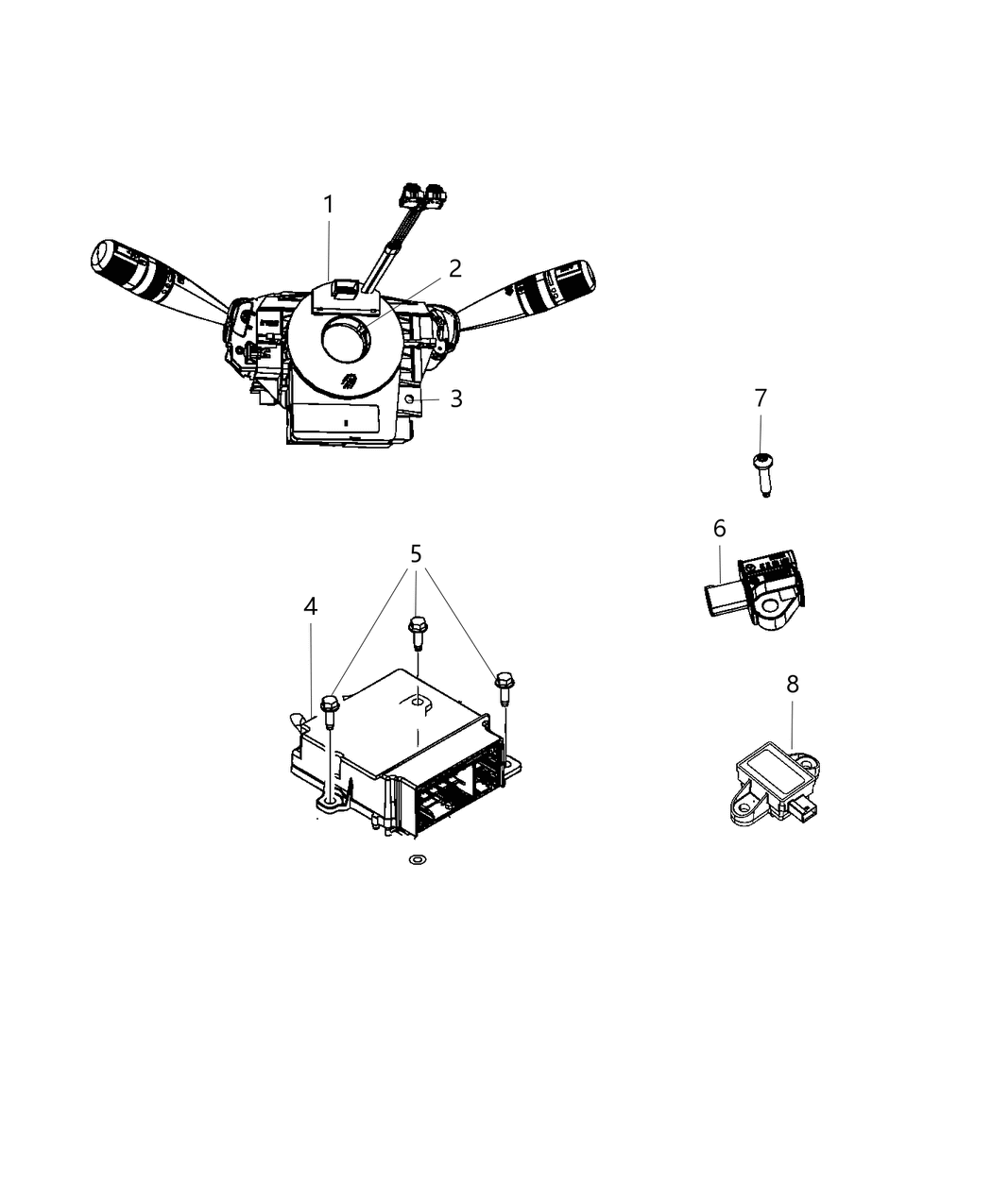 1
2
3
7
6
5
4
8