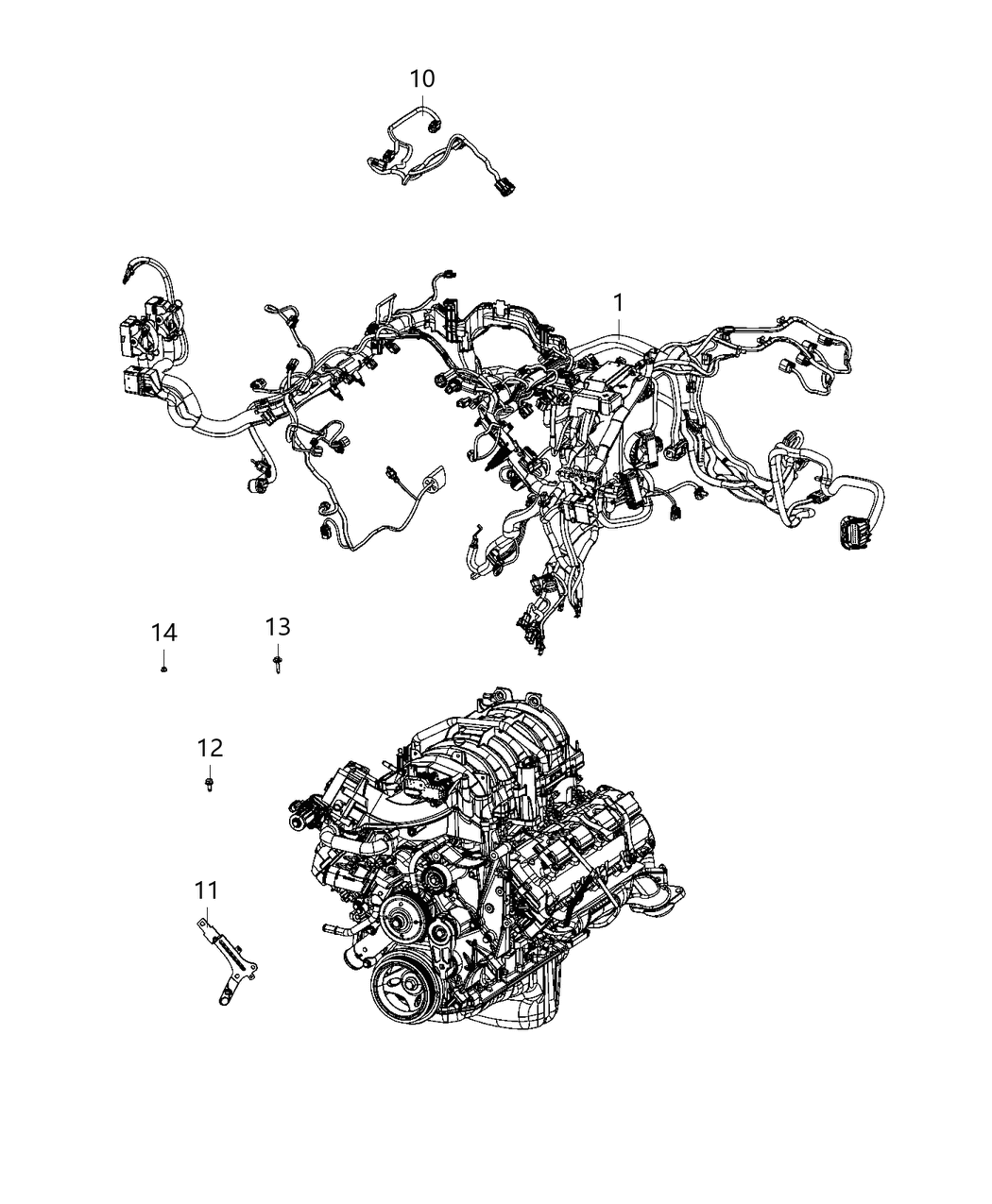 10

1

14

13

12

11