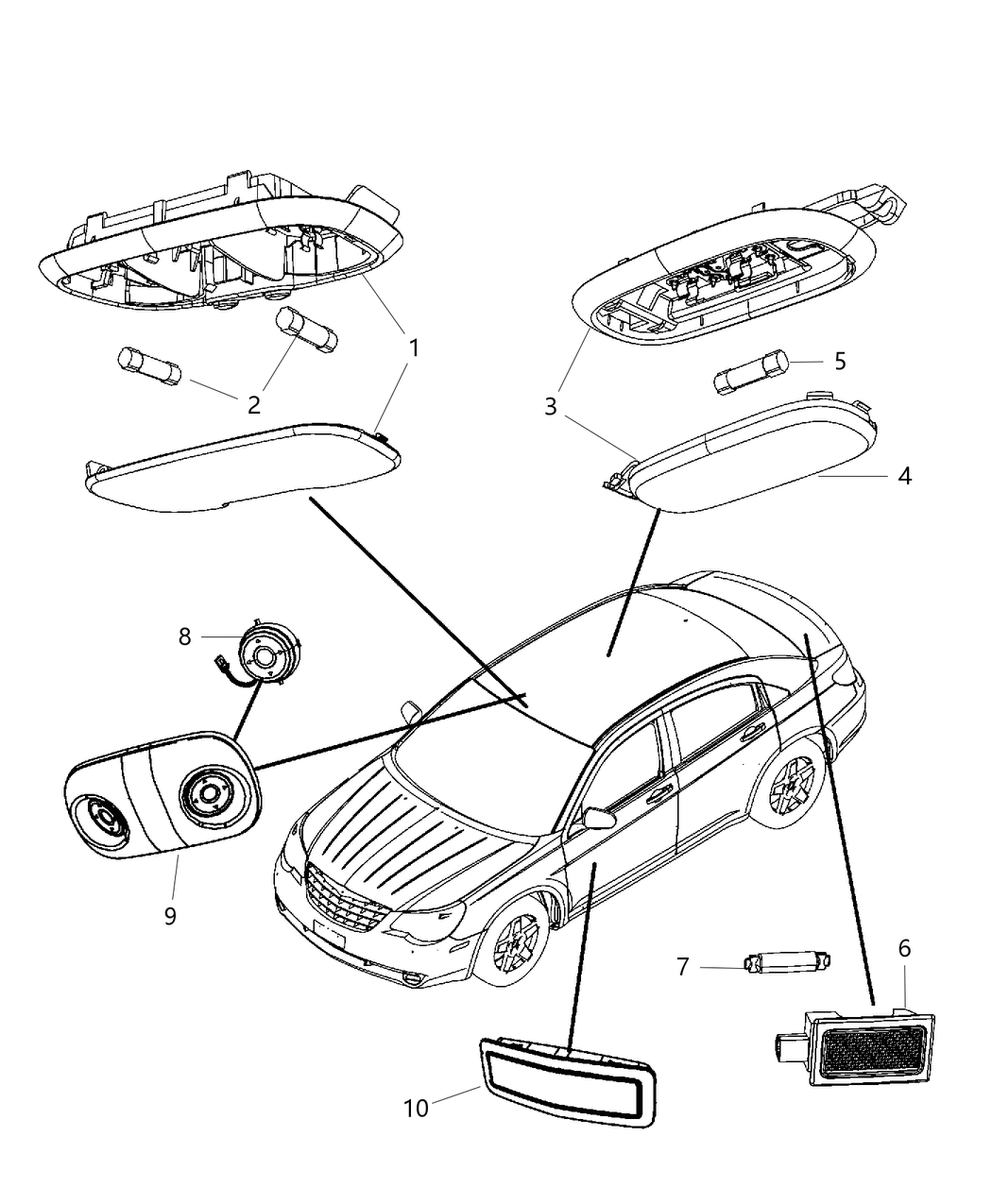 1
2
3
5
4
8
9
7
6
10