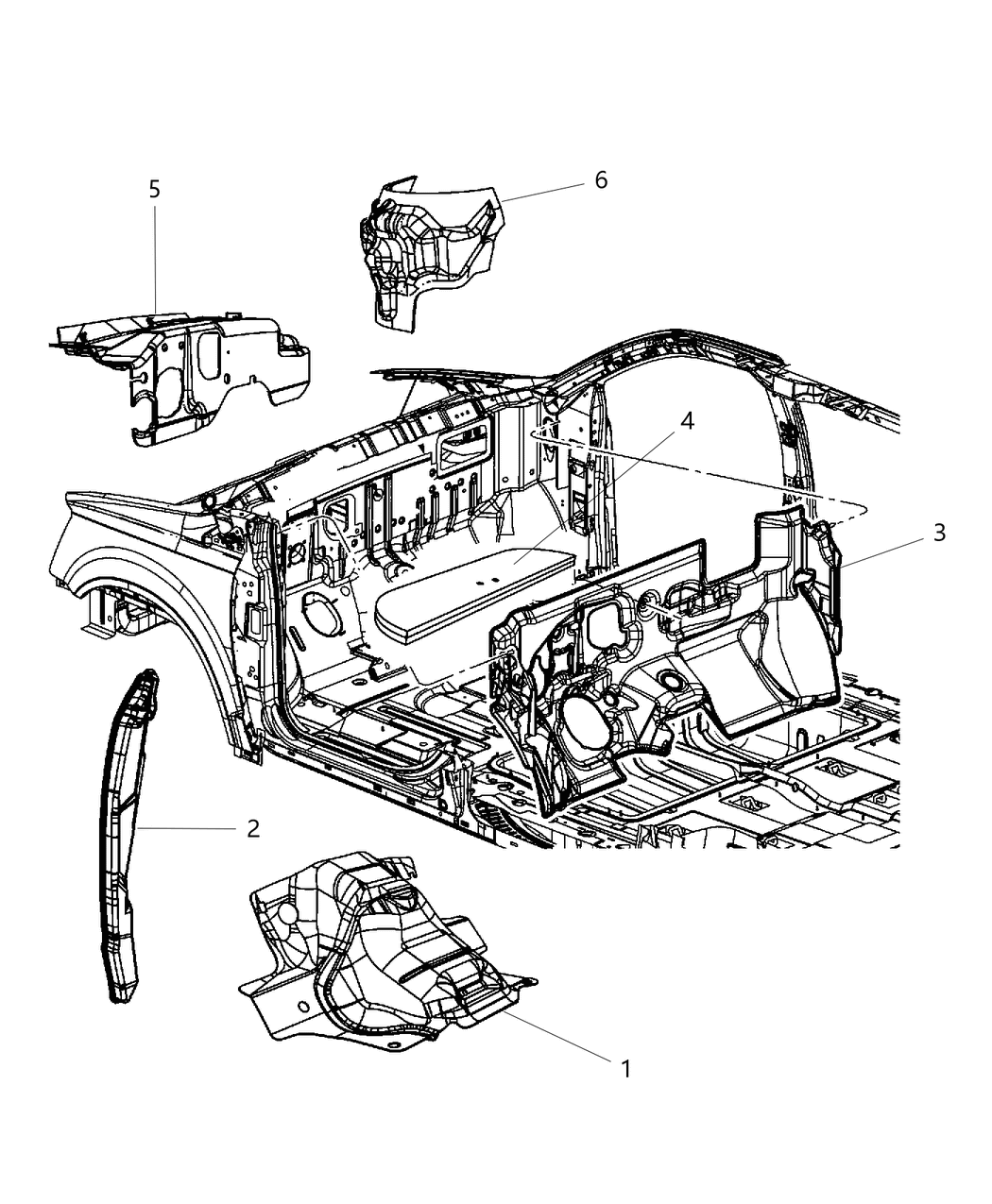 5
6
4
3
2
1