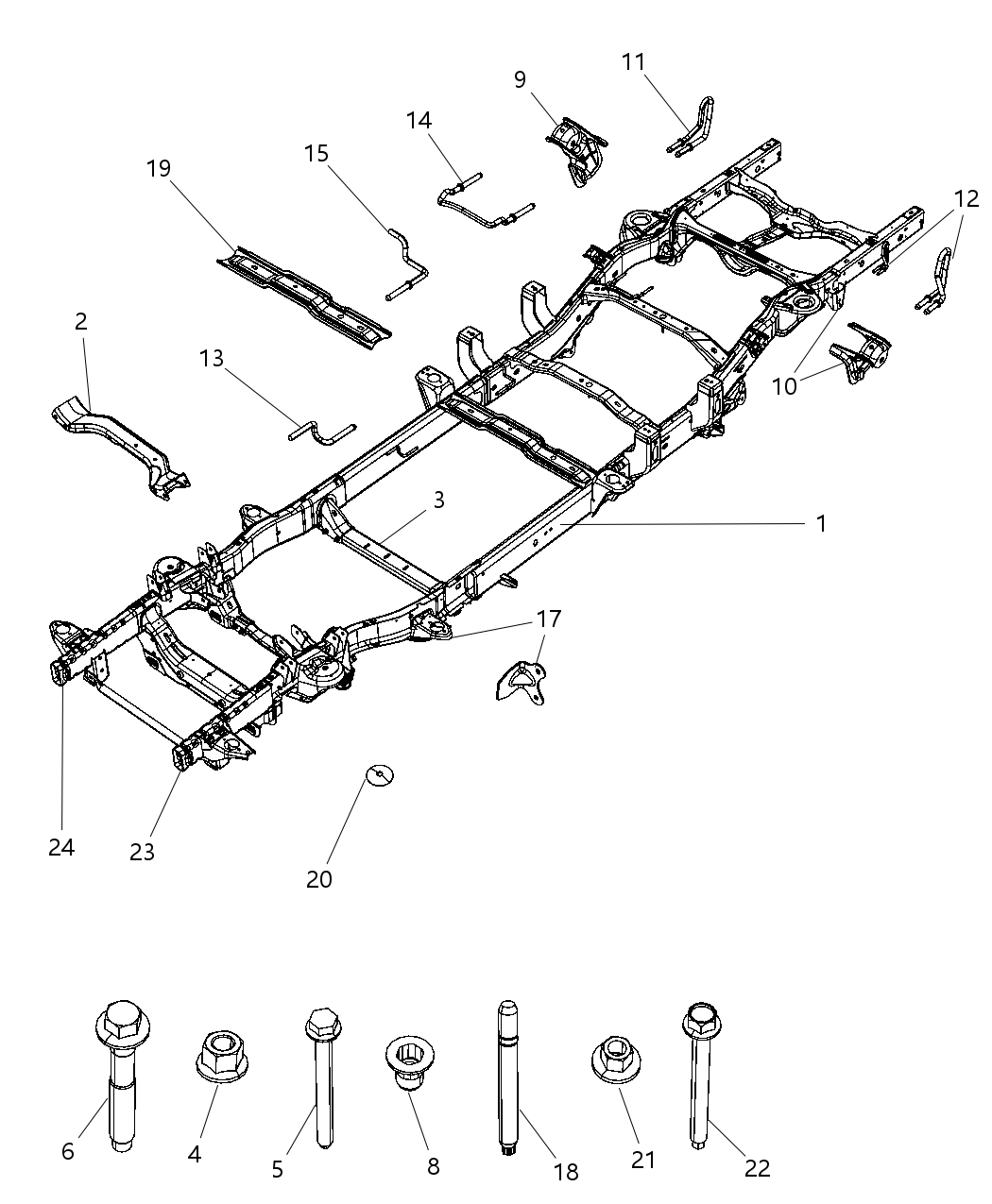 11
9
14
15
19
12
2
13
10
3
1
17
24
23
20
6
4
5
8
18
21
22