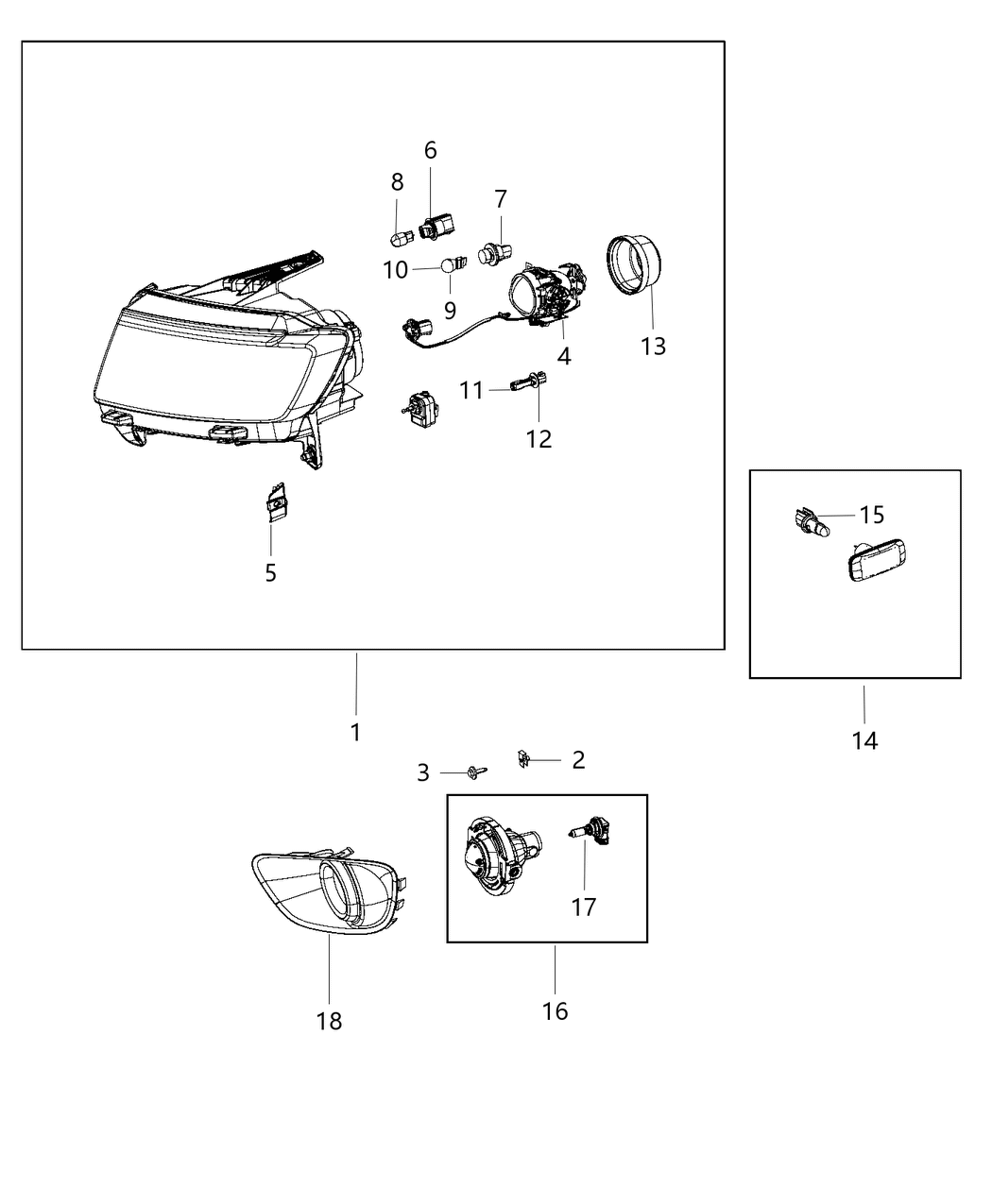 6
8
7
10
9
13
4
11
12
5
15
1
14
3
2
17
18
16