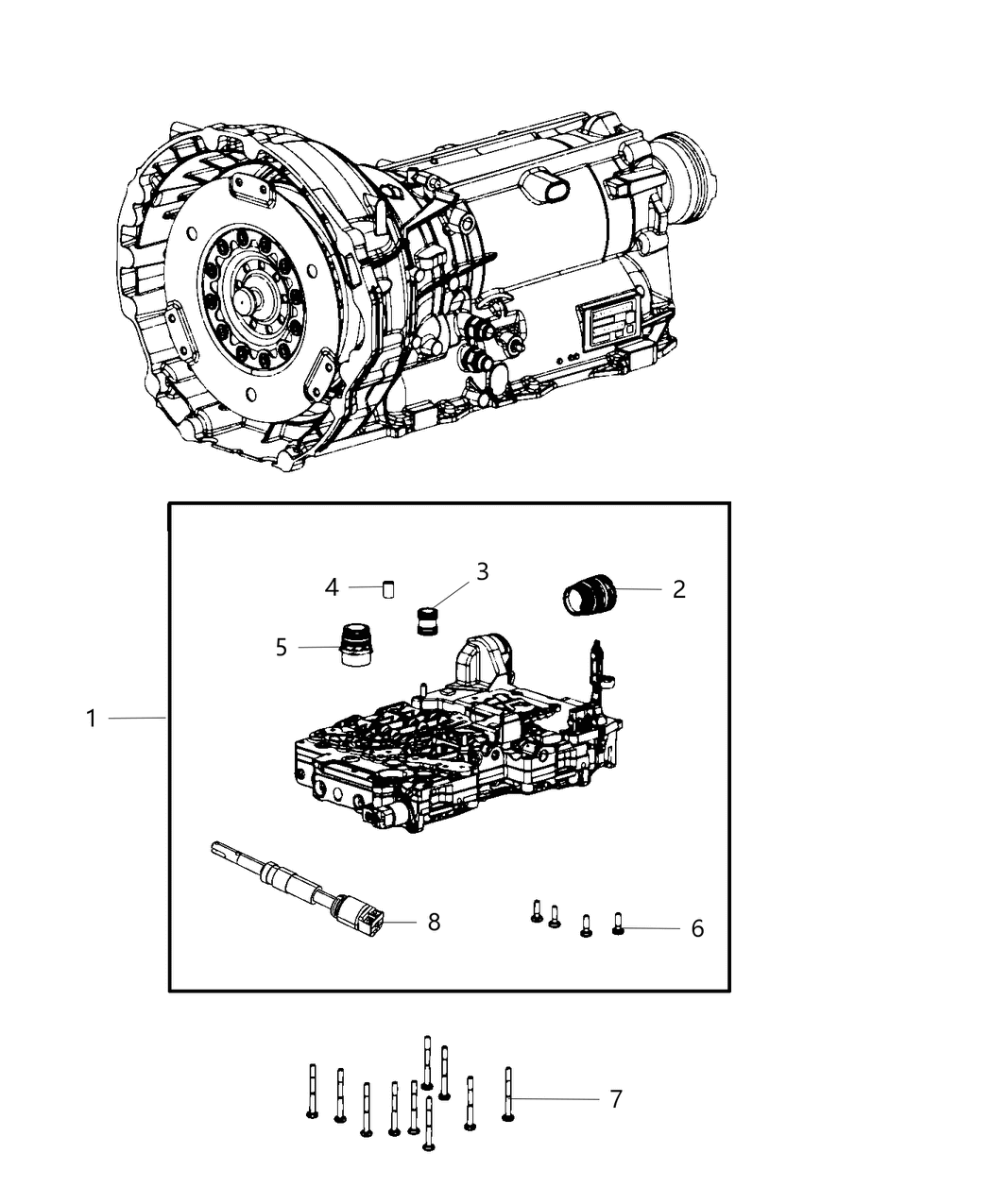 4
3
2
5
1
8
6
7