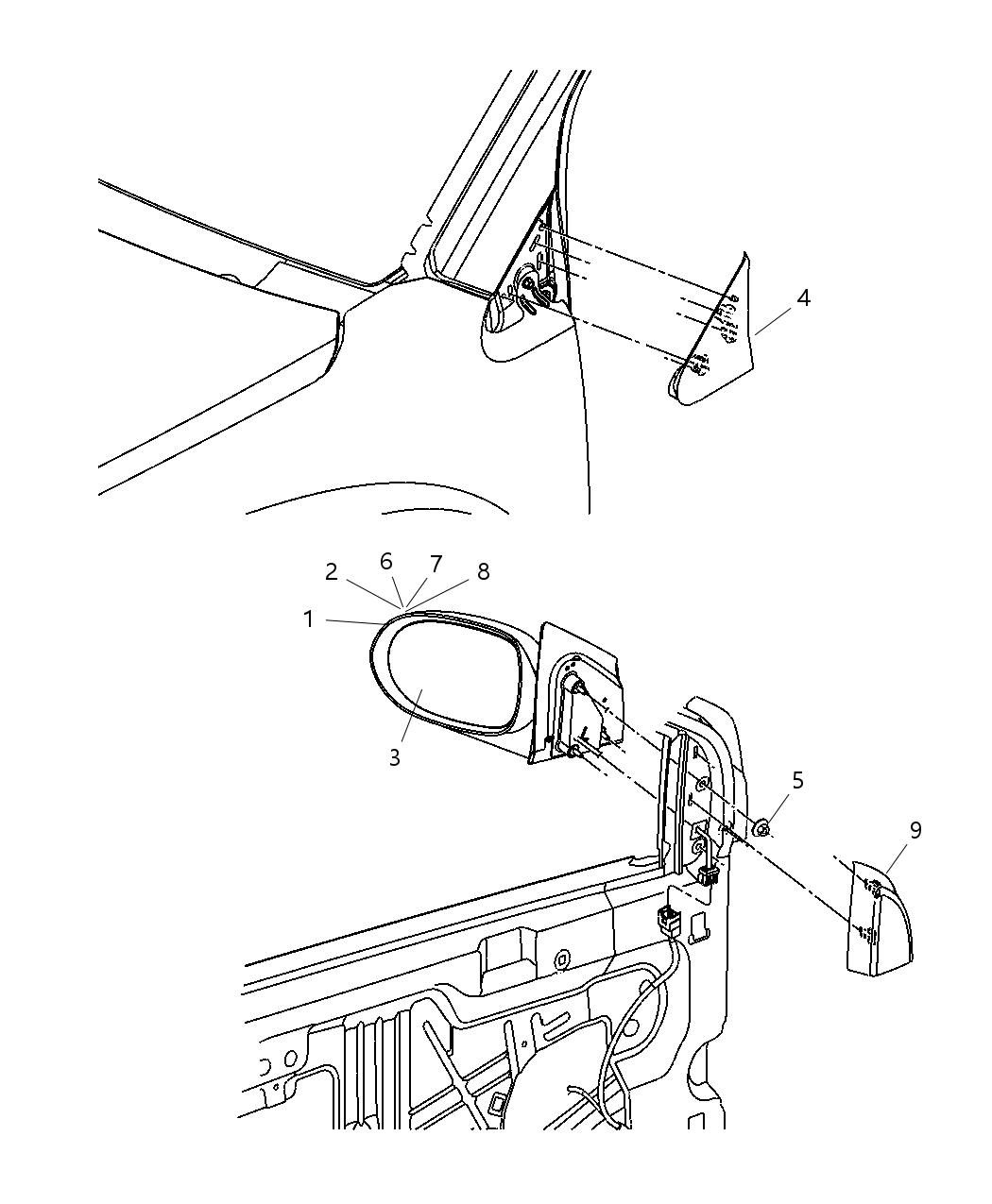 4
2 6 7 8
1
3
5
9