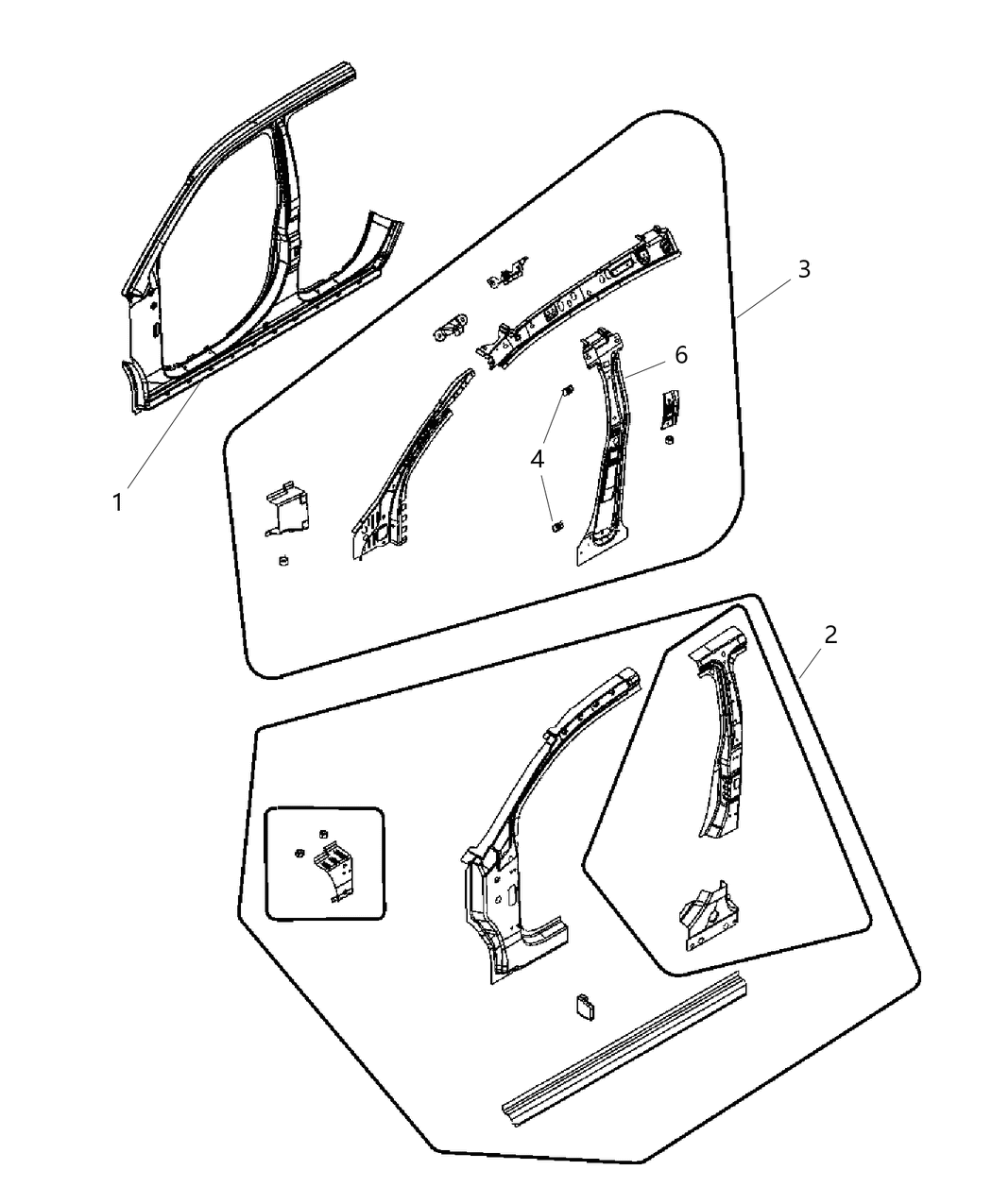 3
6
4
1
2