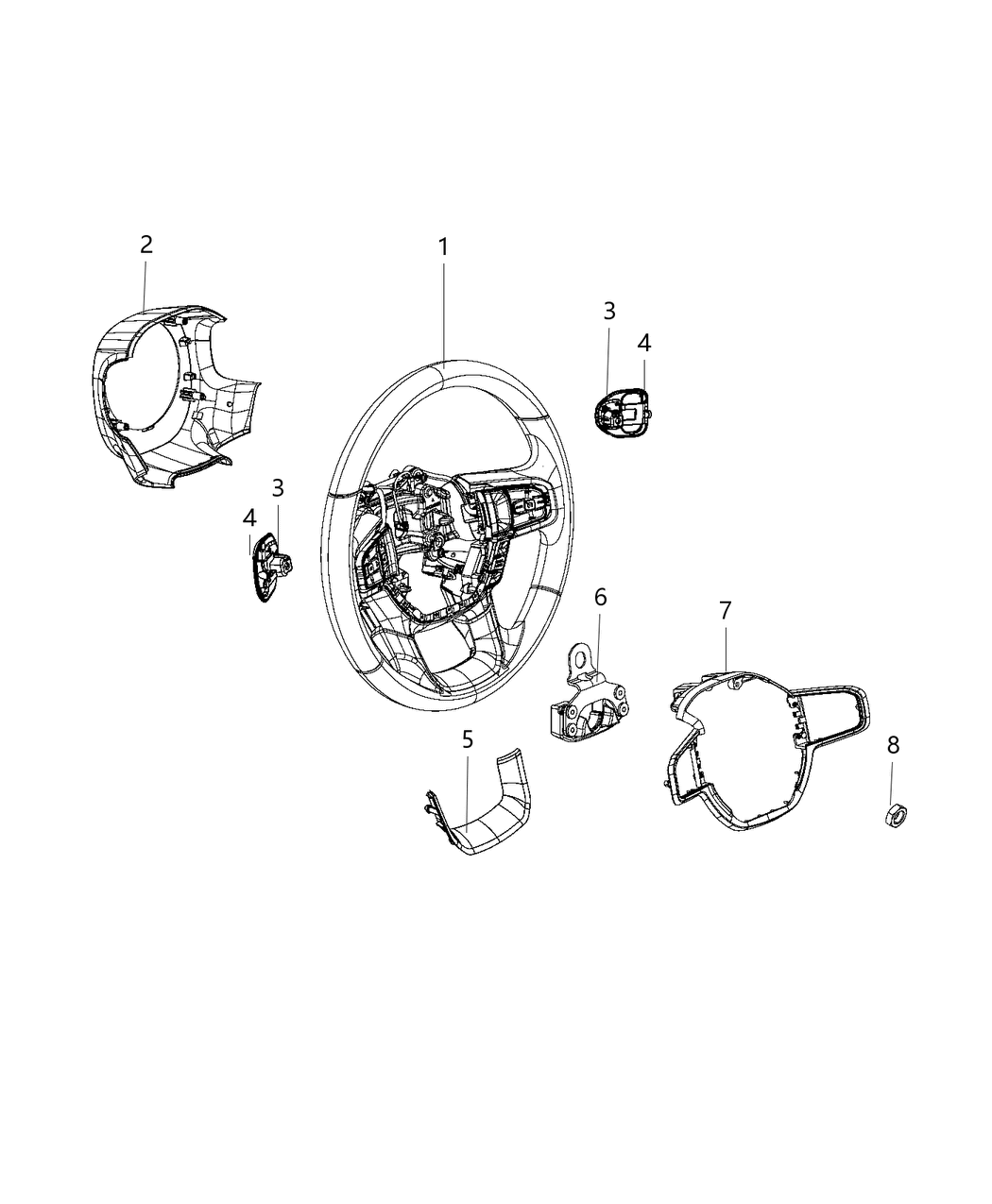 2
1
3
4
3
4
6
7
5
8