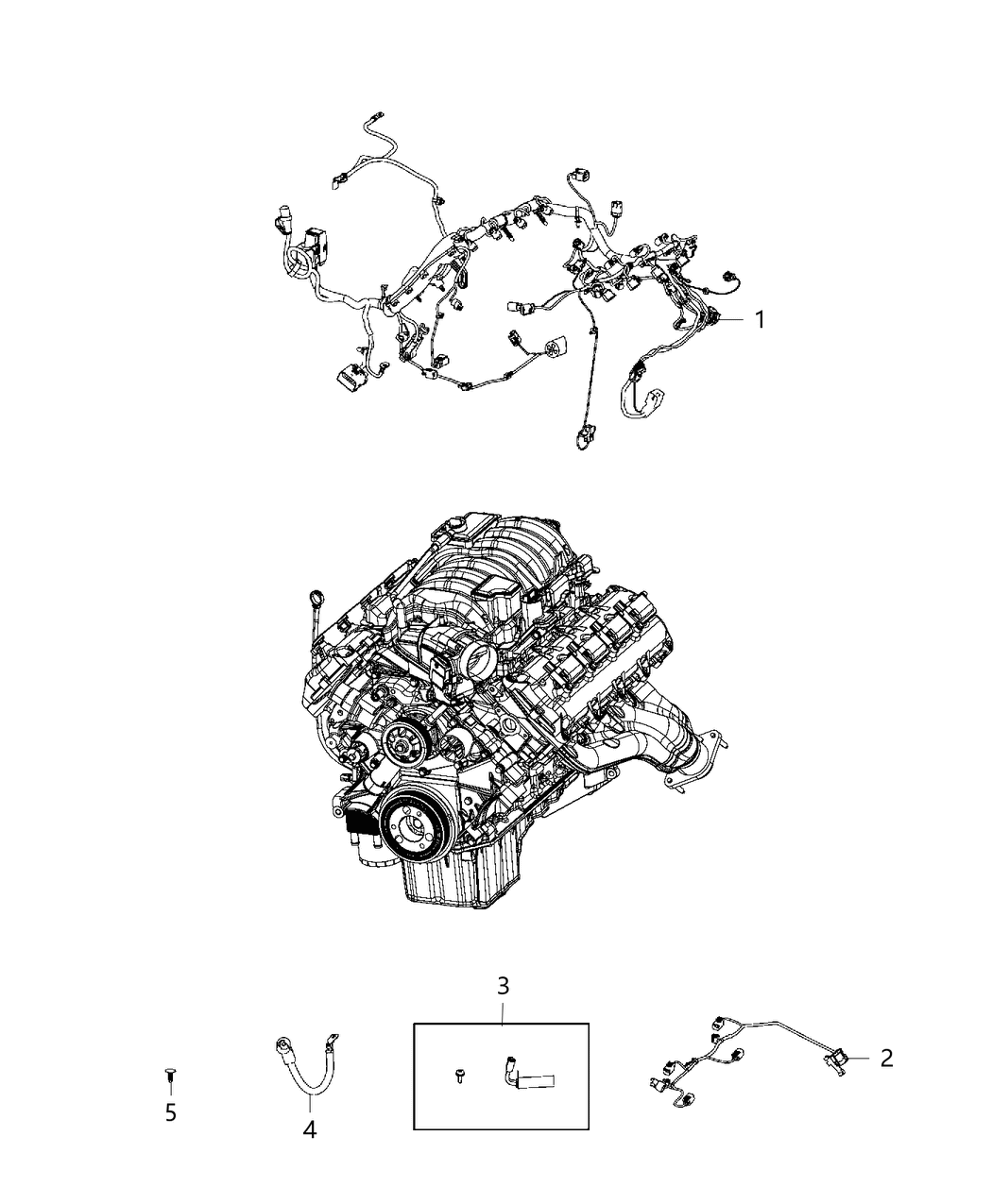 1
3
2
5
4