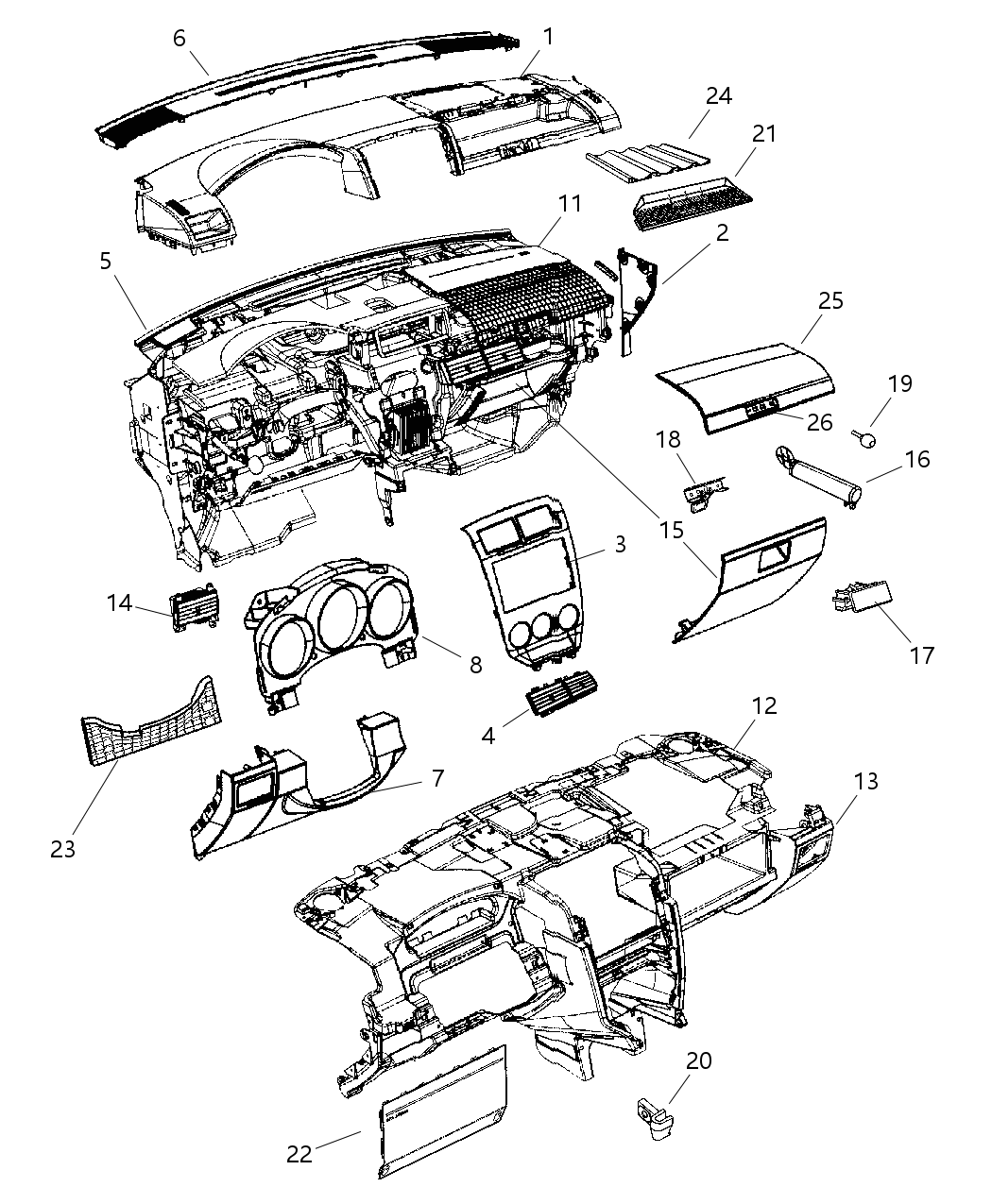 6
1
24
21
11
2
5
25
19
26
18
16
15
3
14
8
17
4
12
23
7
13
20
22