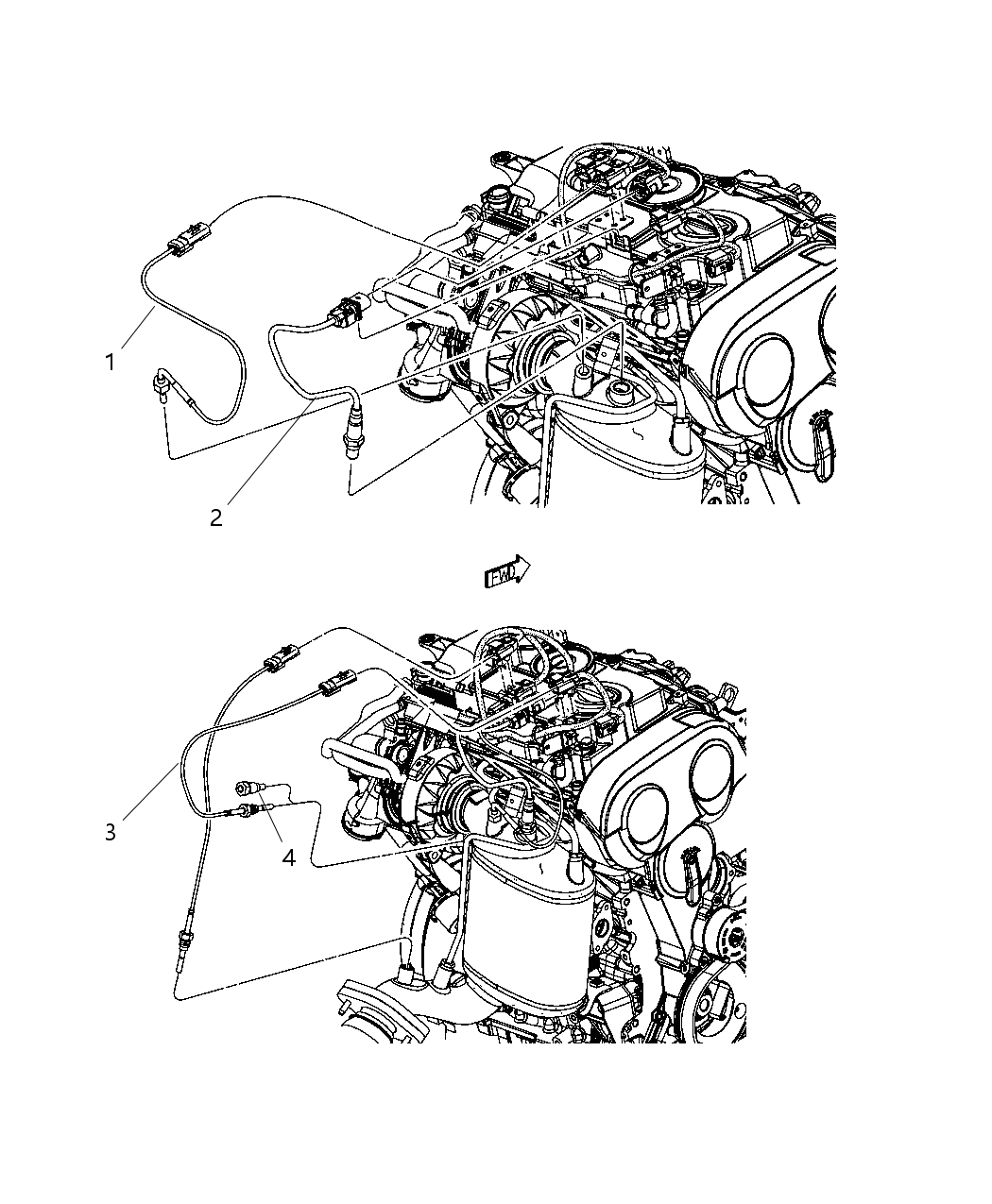 1
2
FWD
3
4